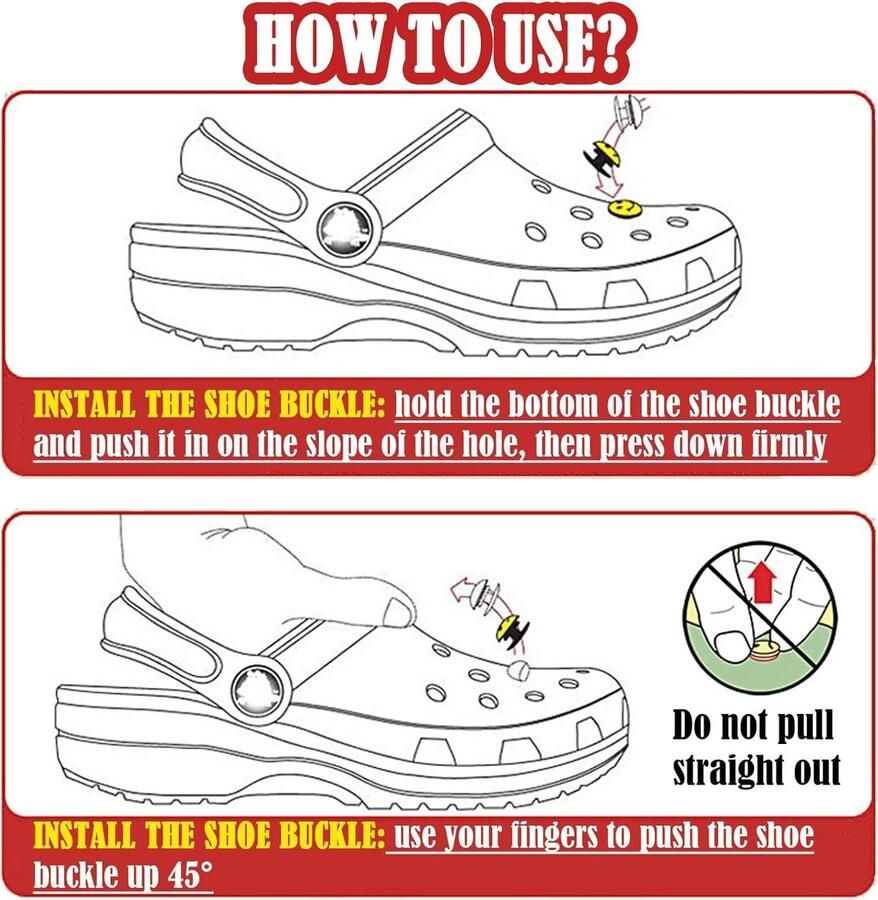 HOW TO USE?

INSTALL THE SHOE BUCKLE: hold the bottom of the shoe buckle and push it in on the slope of the hole, then press down firmly

Do not pull straight out

INSTALL THE SHOE BUCKLE: use your fingers to push the shoe buckle up 45°