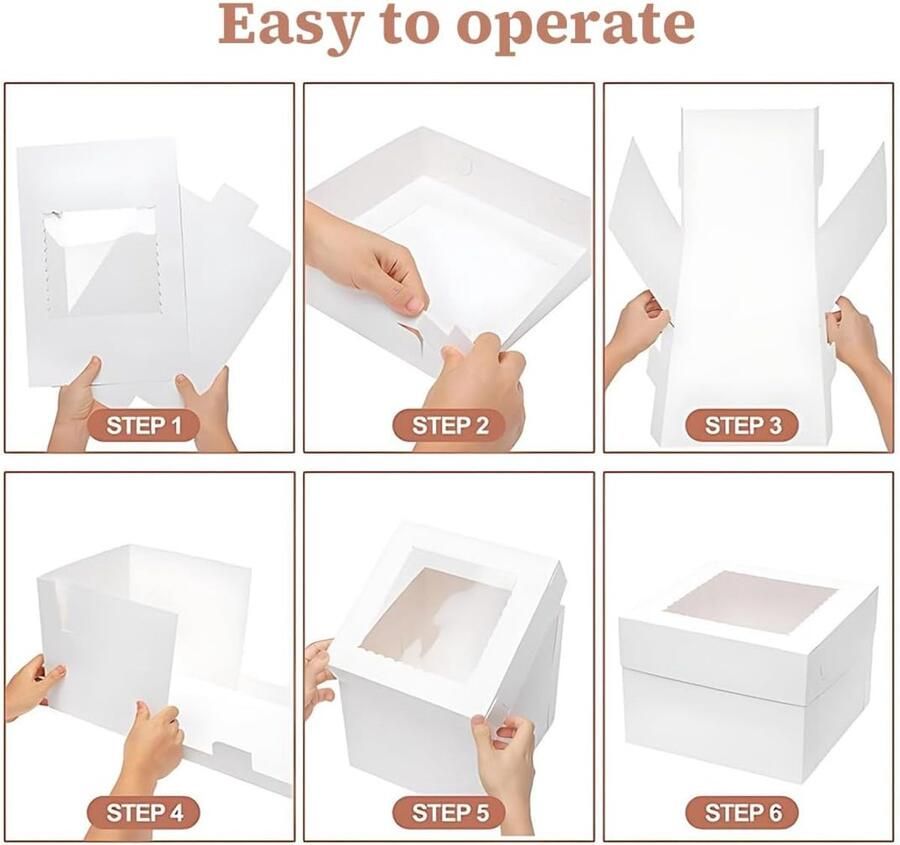 Easy to operate

STEP 1

STEP 2

STEP 3

STEP 4

STEP 5

STEP 6