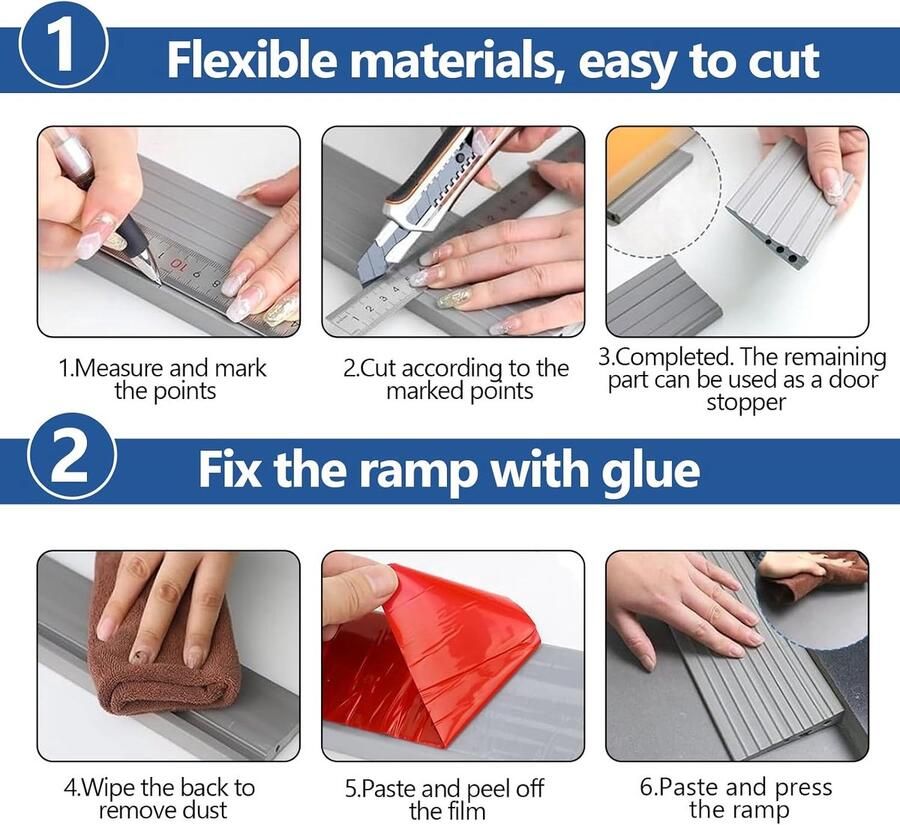 1 Flexible materials, easy to cut

1.Measure and mark the points

2.Cut according to the marked points

3.Completed. The remaining part can be used as a door stopper

2 Fix the ramp with glue

4.Wipe the back to remove dust

5.Paste and peel off the film

6.Paste and press the ramp