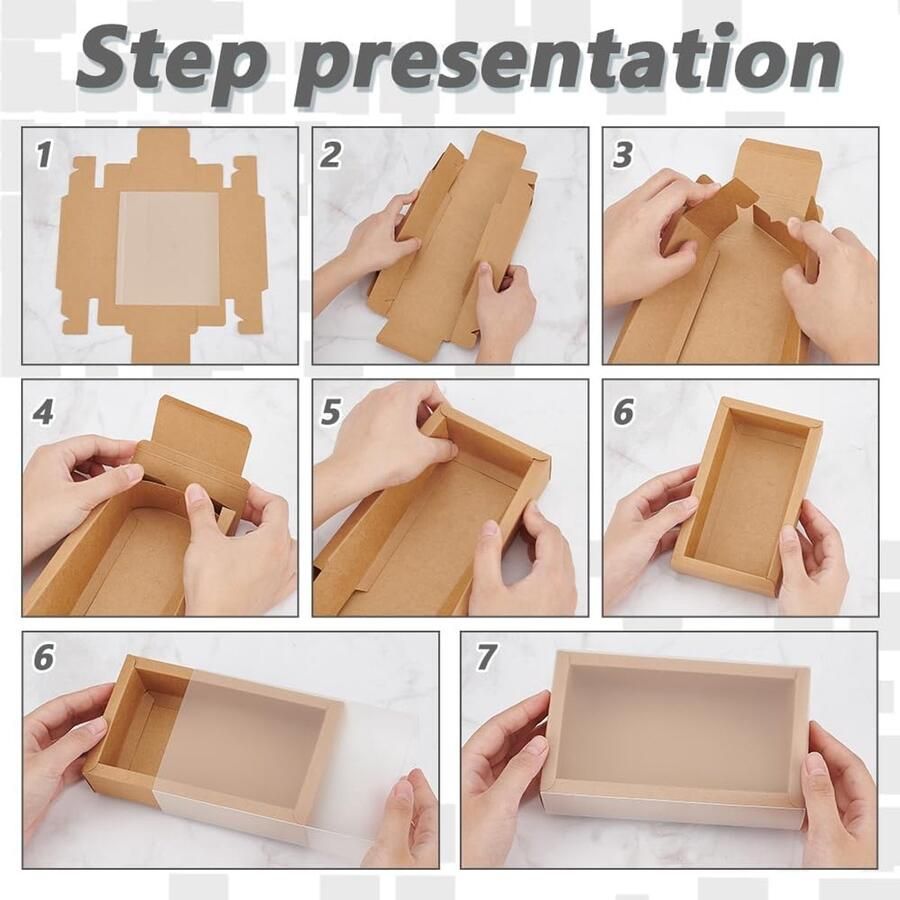 Step presentation

1

2

3

4

5

6

6

7