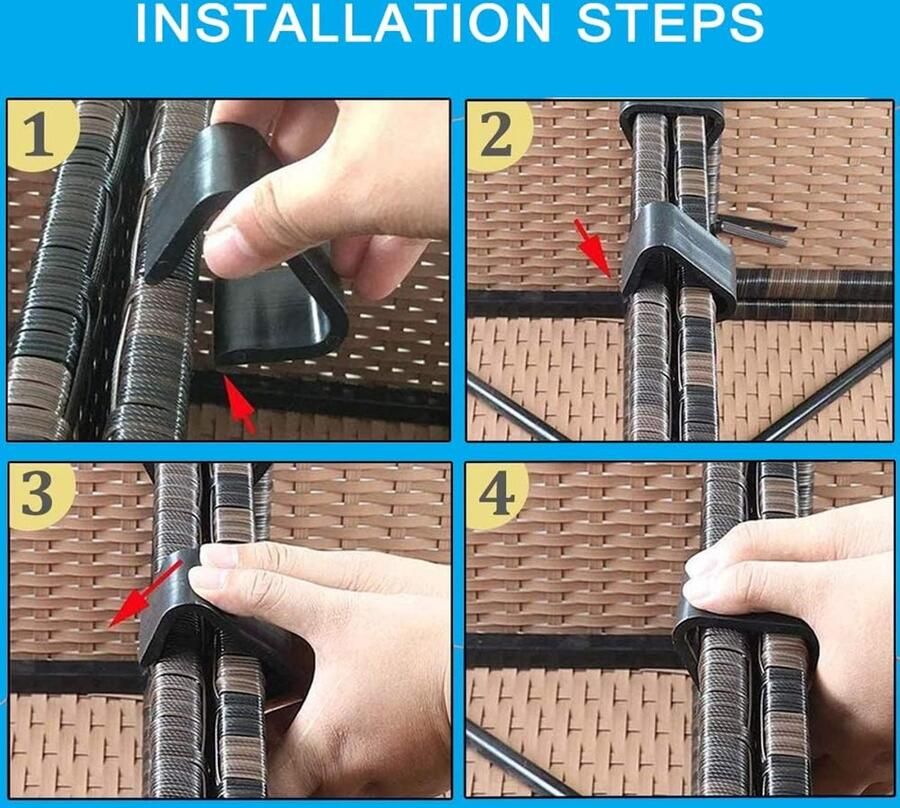 INSTALLATION STEPS

1

2

3

4