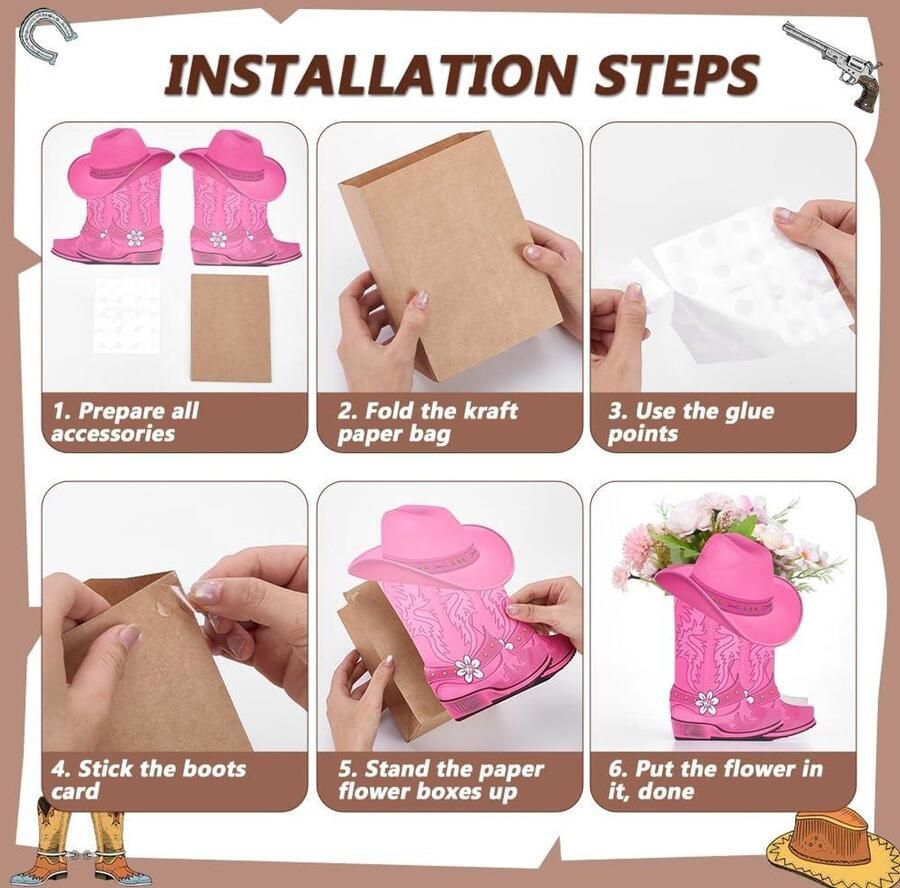 INSTALLATION STEPS

1. Prepare all accessories

2. Fold the kraft paper bag

3. Use the glue points

4. Stick the boots card

5. Stand the paper flower boxes up

6. Put the flower in it, done