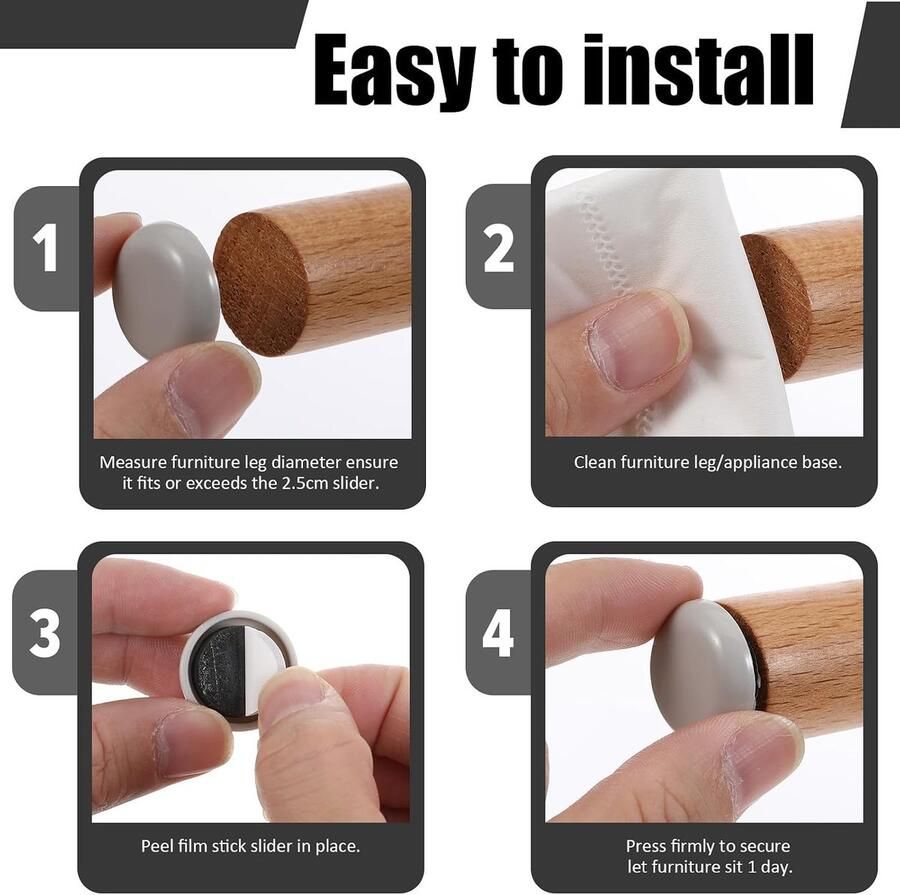 Easy to install

1

Measure furniture leg diameter ensure it fits or exceeds the 2.5cm slider.

2

Clean furniture leg/appliance base.

3

Peel film stick slider in place.

4

Press firmly to secure let furniture sit 1 day.