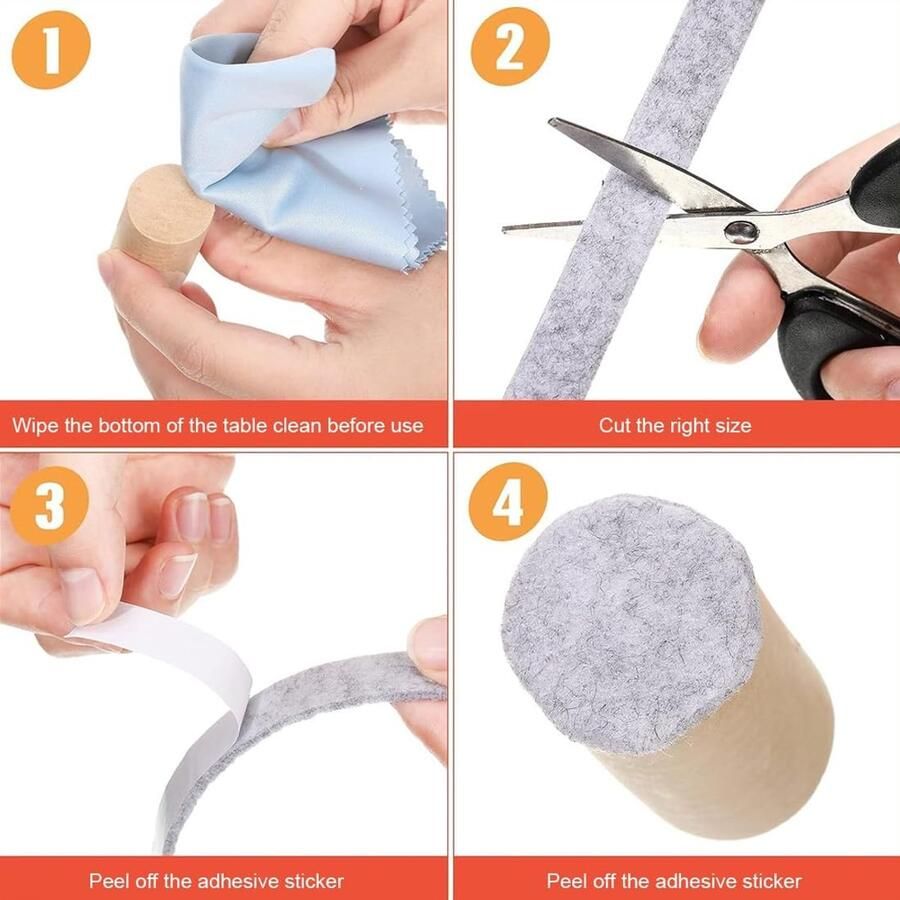 1

Wipe the bottom of the table clean before use

2

Cut the right size

3

Peel off the adhesive sticker

4

Peel off the adhesive sticker