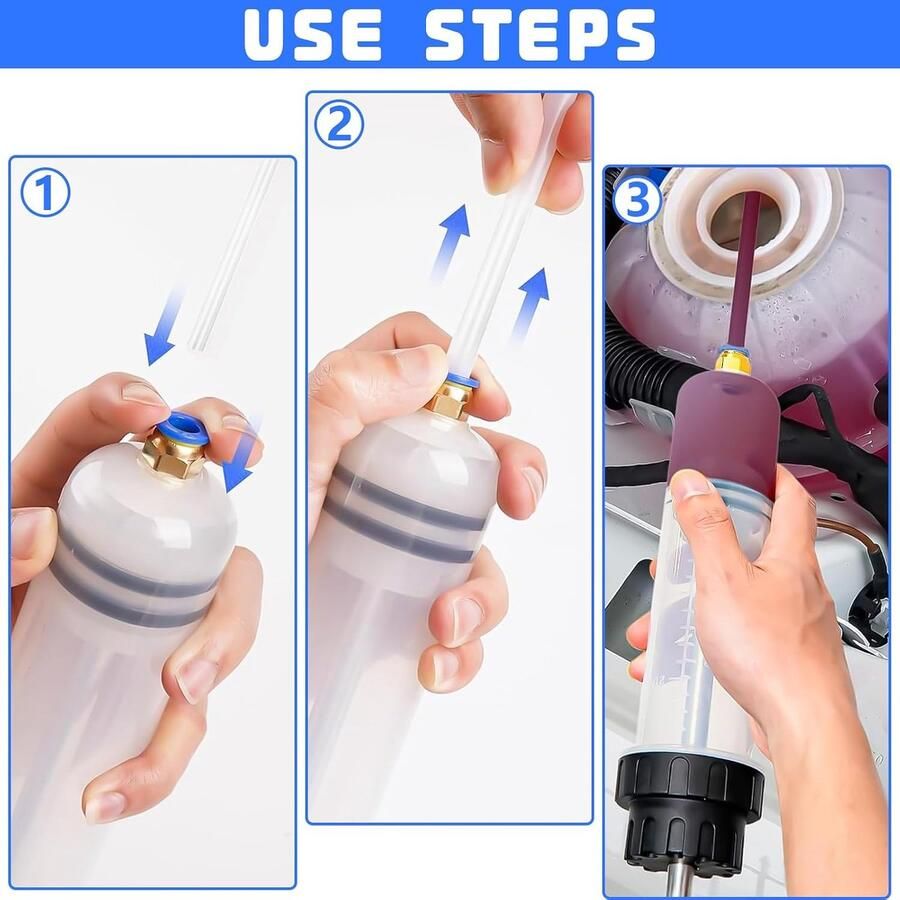 USE STEPS

①

②

③