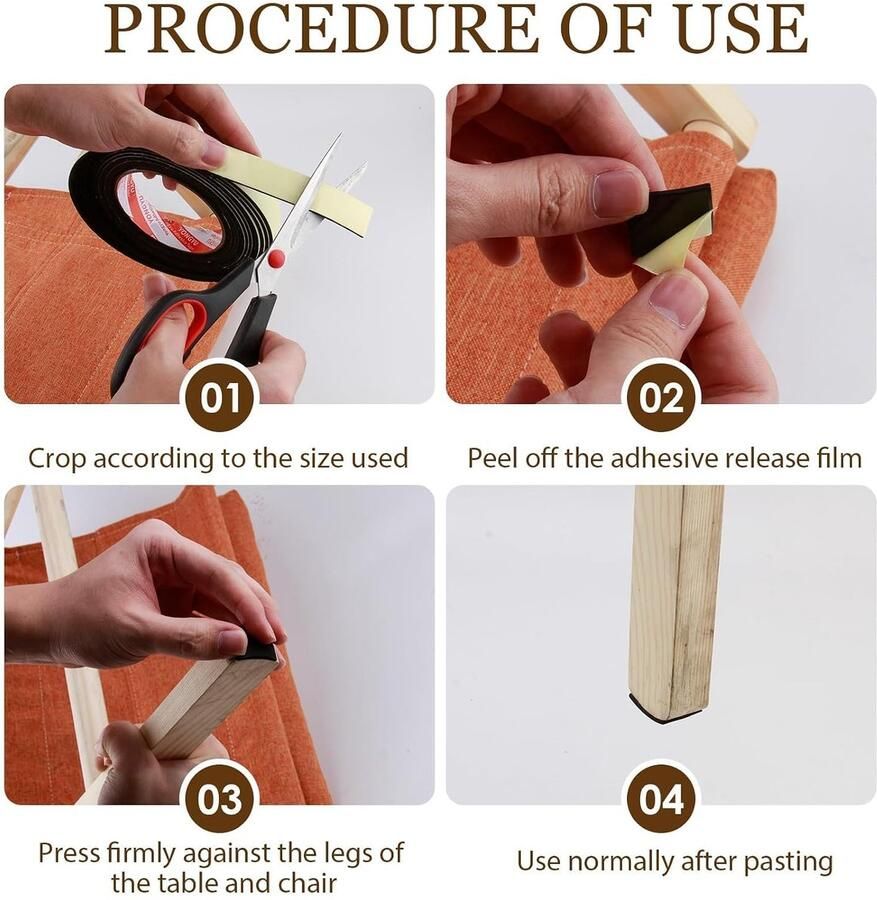 PROCEDURE OF USE

01

Crop according to the size used

02

Peel off the adhesive release film

03

Press firmly against the legs of the table and chair

04

Use normally after pasting