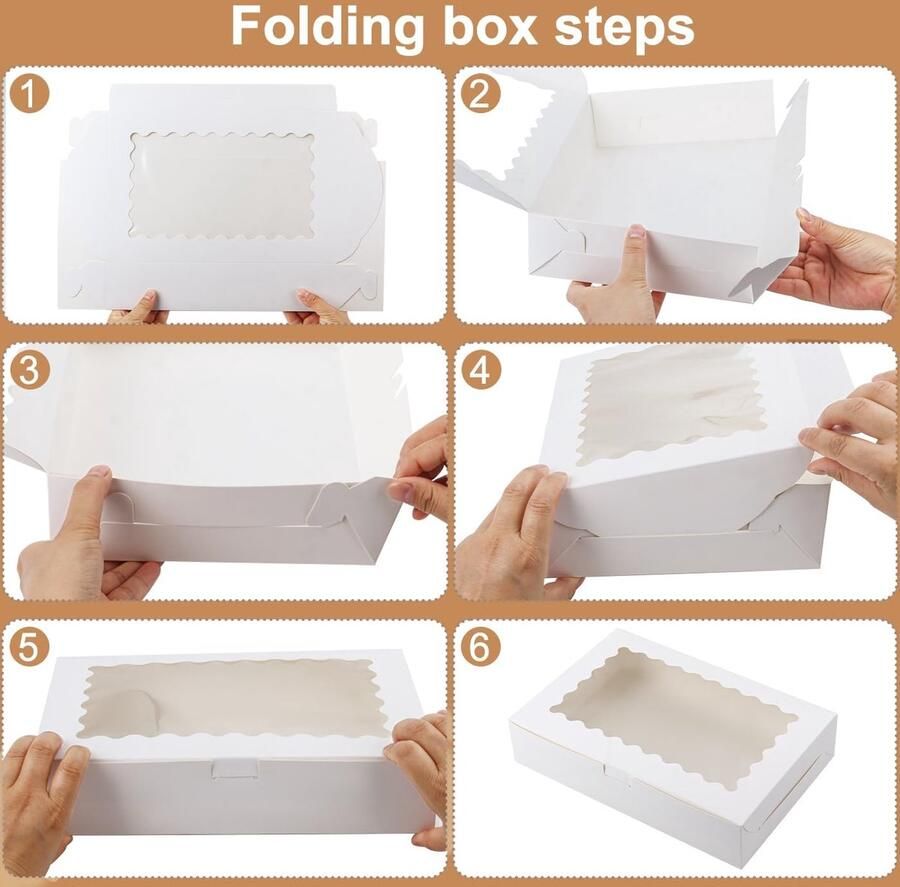 Folding box steps

1

2

3

4

5

6