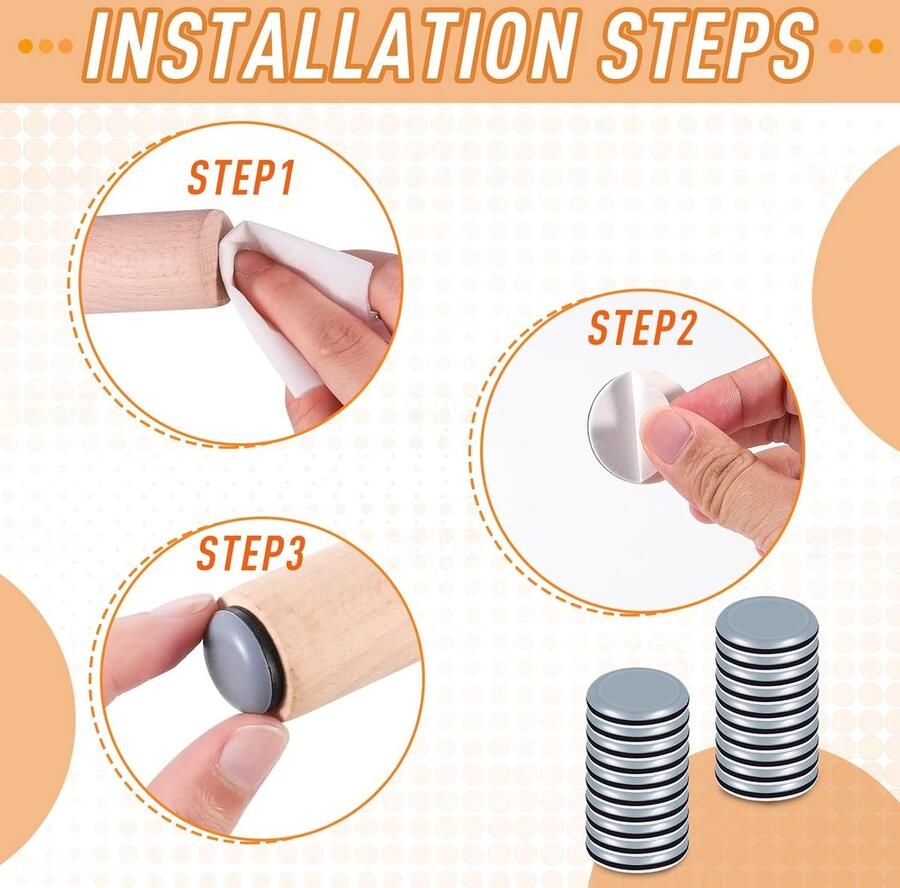 INSTALLATION STEPS

STEP1

STEP2

STEP3