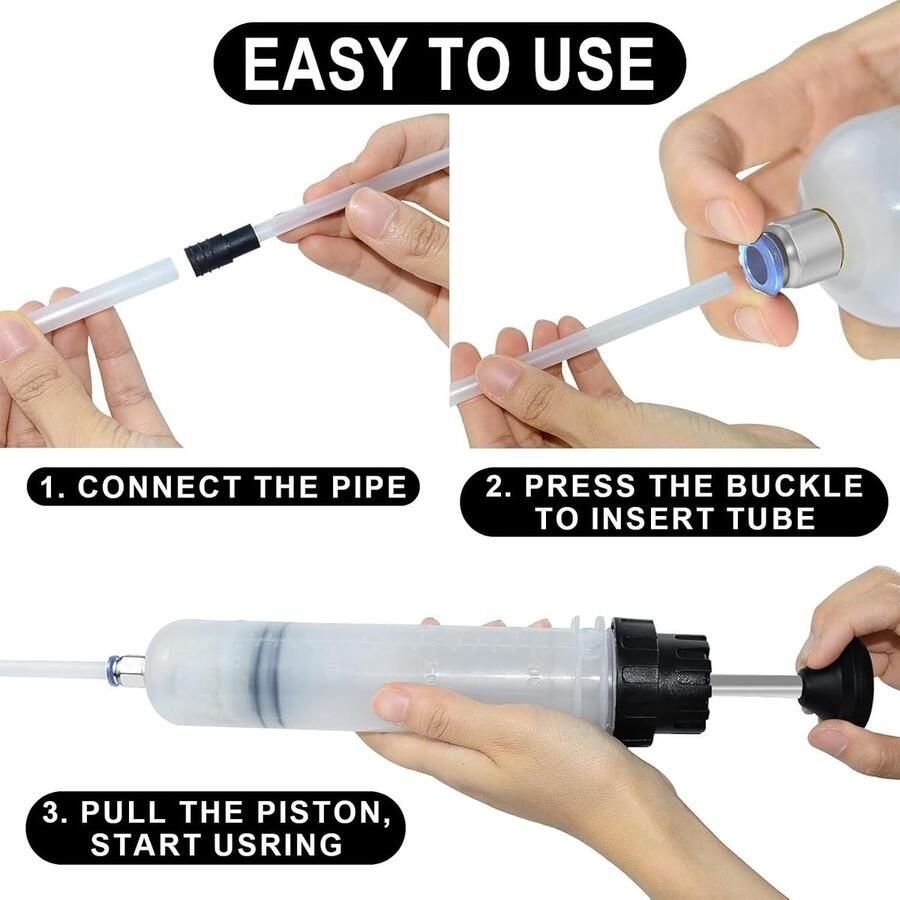 EASY TO USE

1. CONNECT THE PIPE

2. PRESS THE BUCKLE TO INSERT TUBE

3. PULL THE PISTON, START USRING