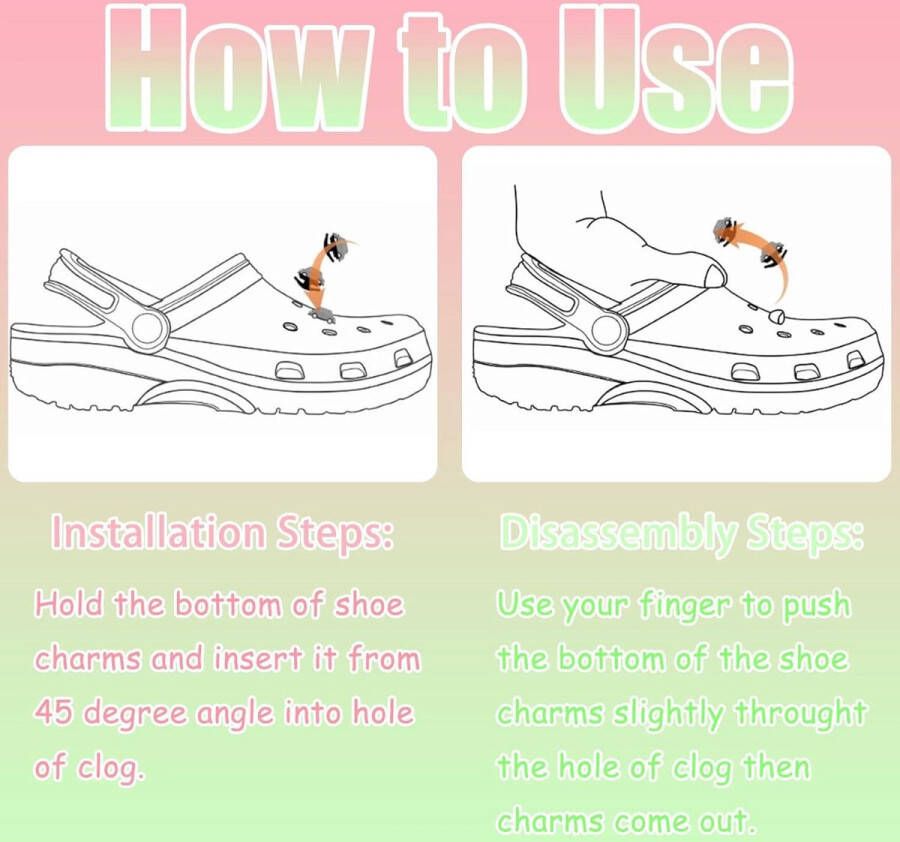 How to Use

Installation Steps:

Hold the bottom of shoe charms and insert it from 45 degree angle into hole of clog.

Disassembly Steps:

Use your finger to push the bottom of the shoe charms slightly throught the hole of clog then charms come out.