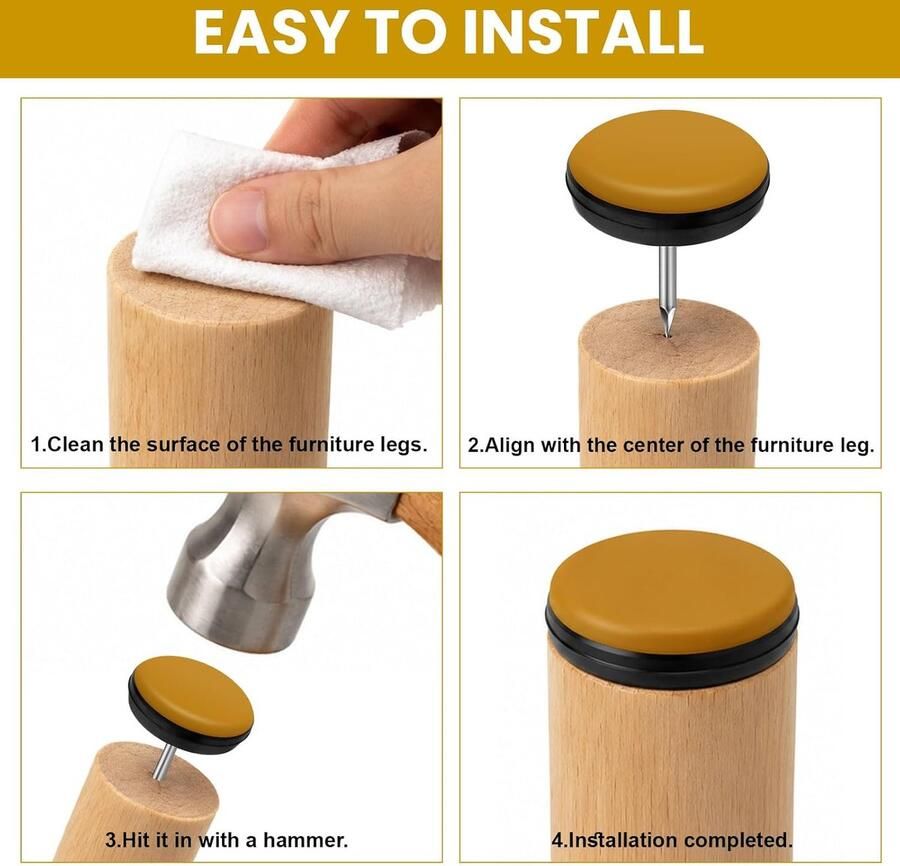 EASY TO INSTALL

1.Clean the surface of the furniture legs.

2.Align with the center of the furniture leg.

3.Hit it in with a hammer.

4.Installation completed.