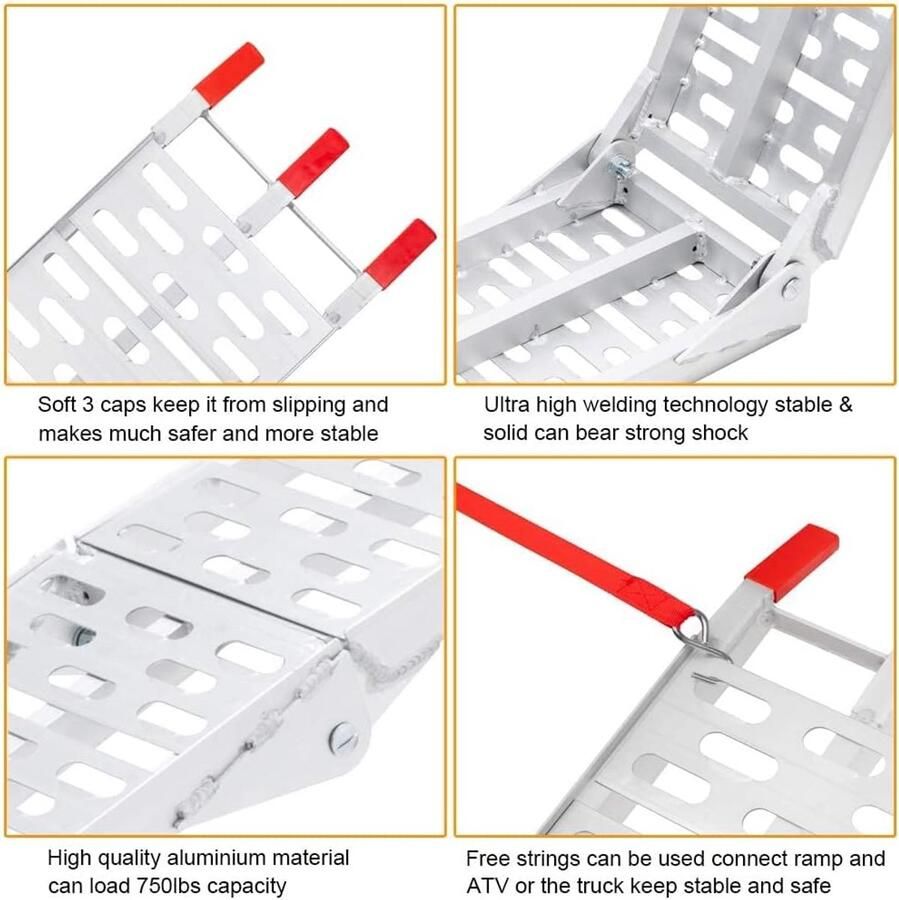 Soft 3 caps keep it from slipping and makes much safer and more stable

Ultra high welding technology stable & solid can bear strong shock

High quality aluminium material can load 750lbs capacity

Free strings can be used connect ramp and ATV or the truck keep stable and safe