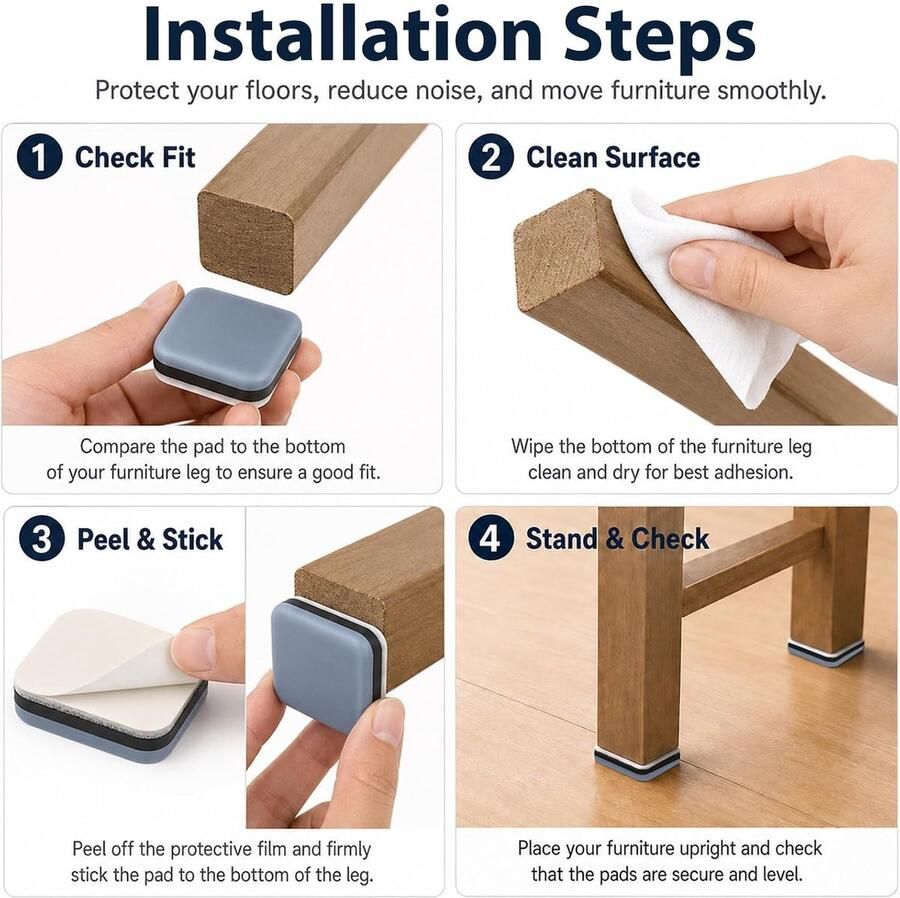 Installation Steps

Protect your floors, reduce noise, and move furniture smoothly.

1 Check Fit

Compare the pad to the bottom of your furniture leg to ensure a good fit.

2 Clean Surface

Wipe the bottom of the furniture leg clean and dry for best adhesion.

3 Peel & Stick

Peel off the protective film and firmly stick the pad to the bottom of the leg.

4 Stand & Check

Place your furniture upright and check that the pads are secure and level.