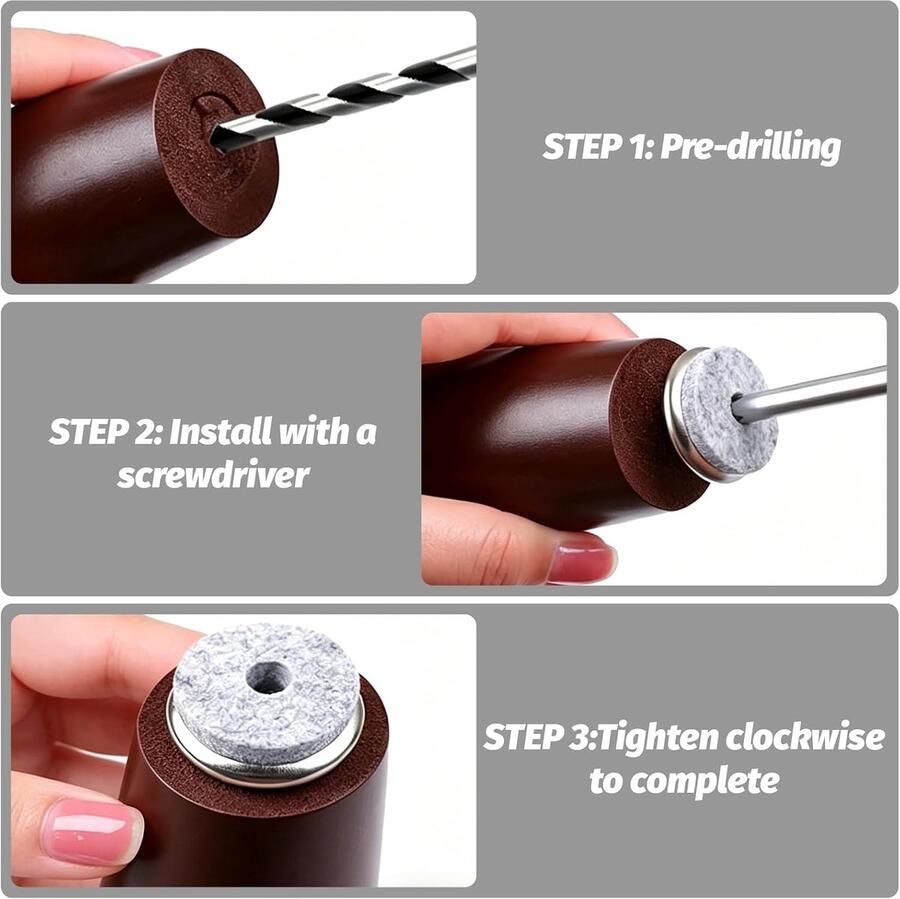 STEP 1: Pre-drilling

STEP 2: Install with a screwdriver

STEP 3:Tighten clockwise to complete