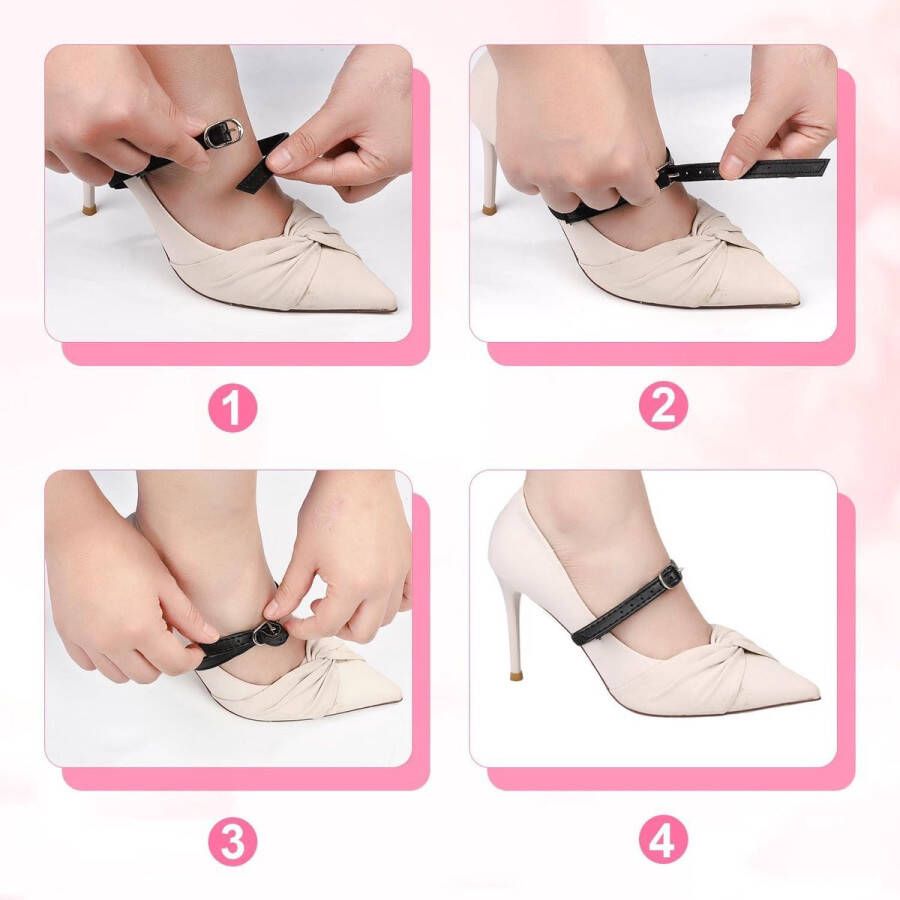 1

2

3

4