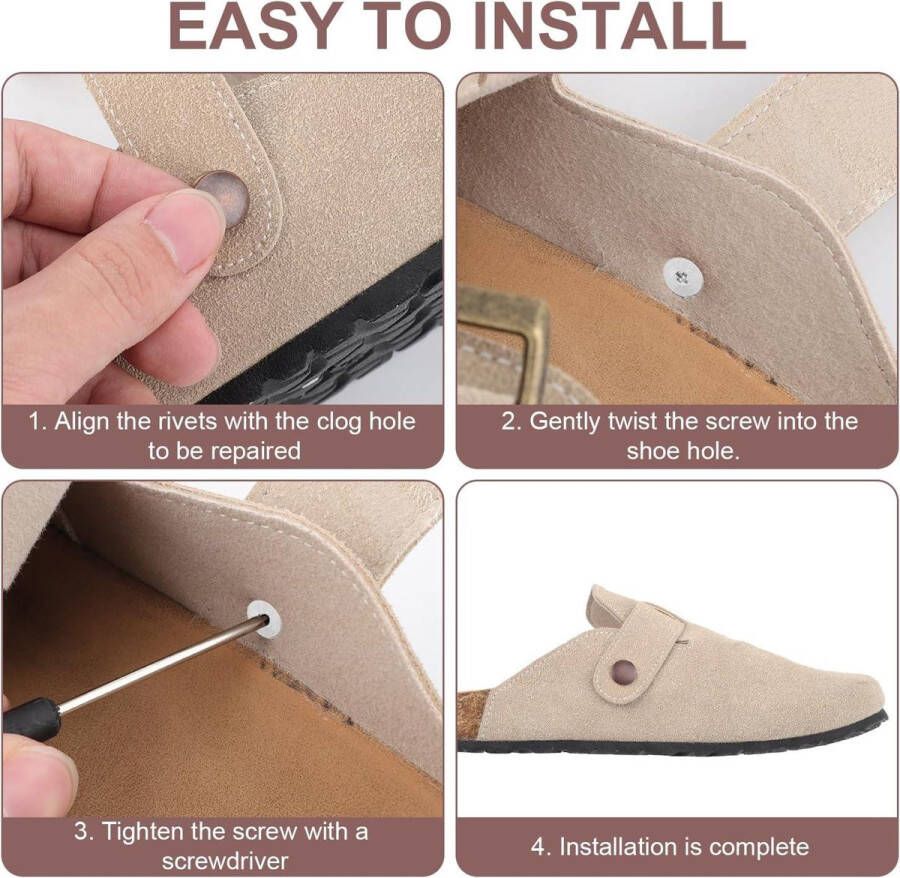 EASY TO INSTALL

1. Align the rivets with the clog hole to be repaired

2. Gently twist the screw into the shoe hole.

3. Tighten the screw with a screwdriver

4. Installation is complete