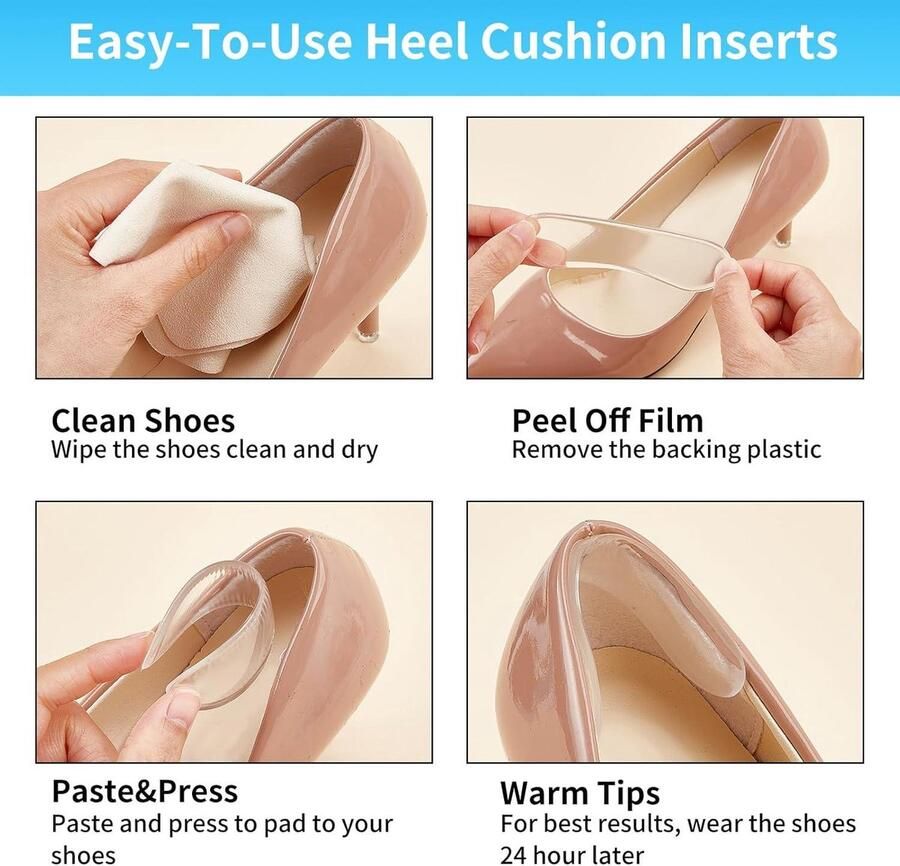 Easy-To-Use Heel Cushion Inserts

Clean Shoes
Wipe the shoes clean and dry

Peel Off Film
Remove the backing plastic

Paste&Press
Paste and press to pad to your shoes

Warm Tips
For best results, wear the shoes 24 hour later