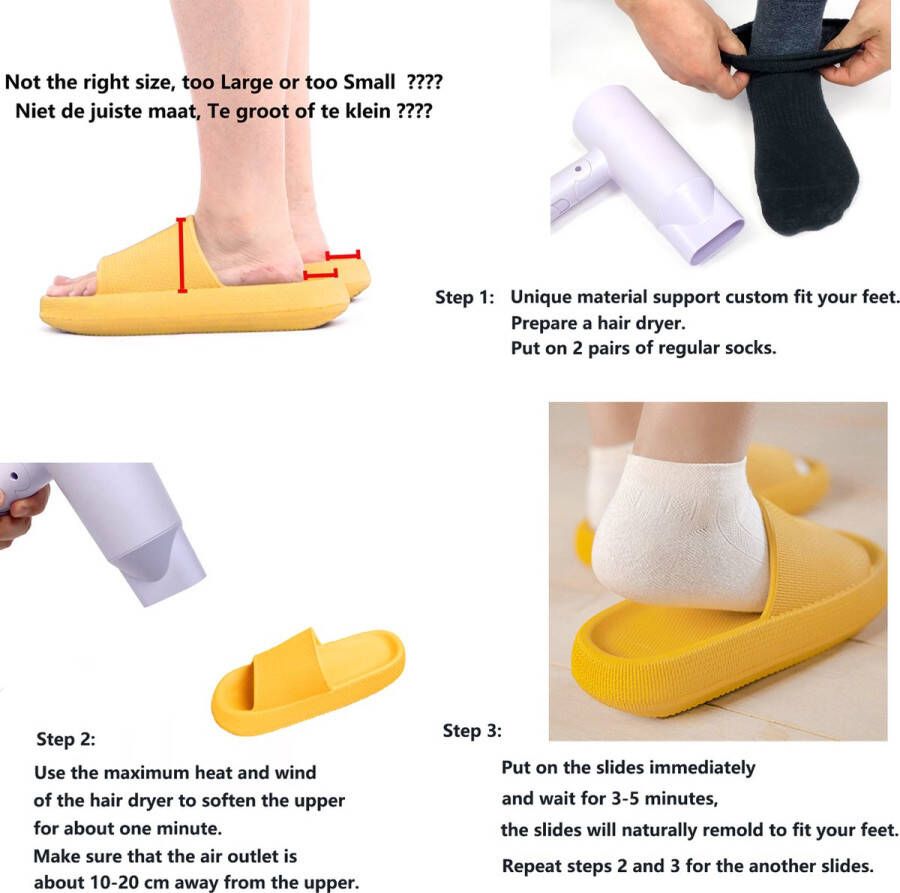 Not the right size, too Large or too Small ????
Niet de juiste maat, Te groot of te klein ????

Step 1: Unique material support custom fit your feet.
Prepare a hair dryer.
Put on 2 pairs of regular socks.

Step 2:
Use the maximum heat and wind of the hair dryer to soften the upper for about one minute.
Make sure that the air outlet is about 10-20 cm away from the upper.

Step 3:
Put on the slides immediately and wait for 3-5 minutes, the slides will naturally remold to fit your feet.
Repeat steps 2 and 3 for the another slides.