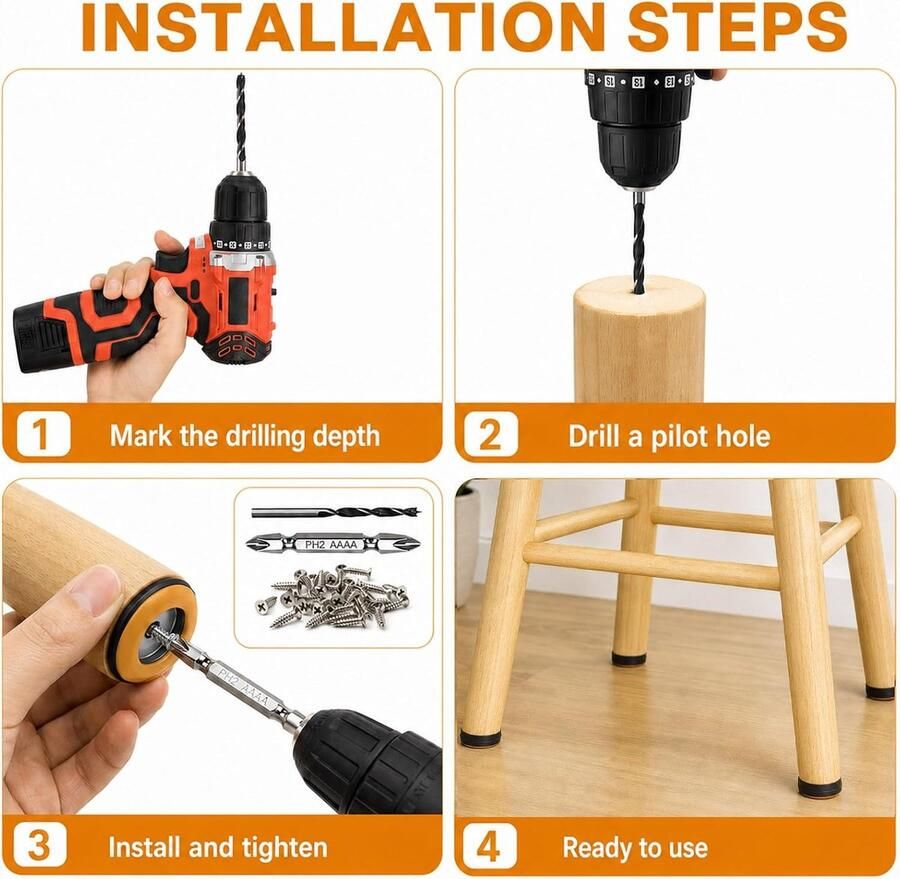 INSTALLATION STEPS

1 Mark the drilling depth

2 Drill a pilot hole

PH2 AAAA

PH2 AAAA

3 Install and tighten

4 Ready to use