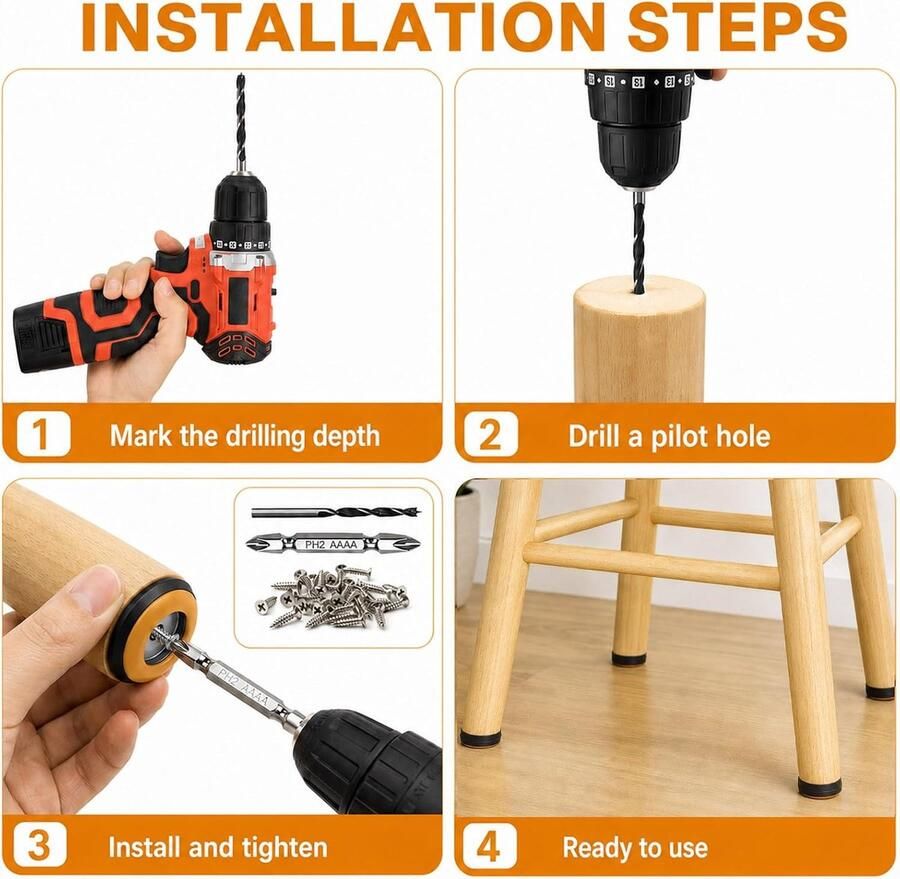 INSTALLATION STEPS

1 Mark the drilling depth

2 Drill a pilot hole

PH2 AAAA

PH2 AAAA

3 Install and tighten

4 Ready to use