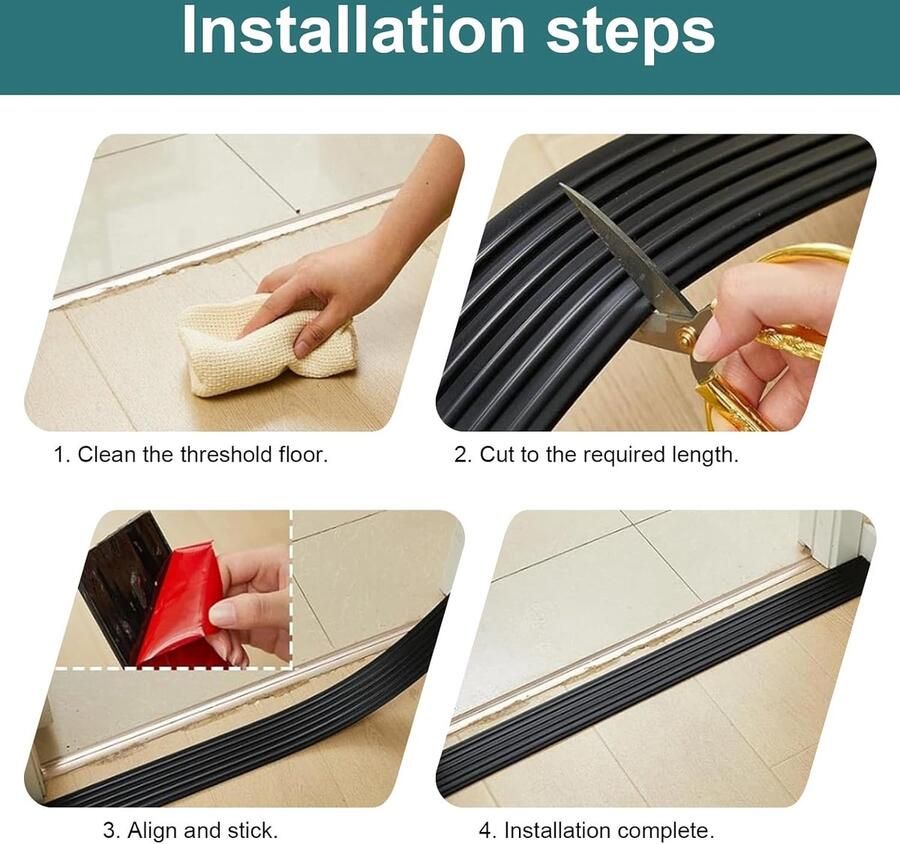 Installation steps

1. Clean the threshold floor.

2. Cut to the required length.

3. Align and stick.

4. Installation complete.