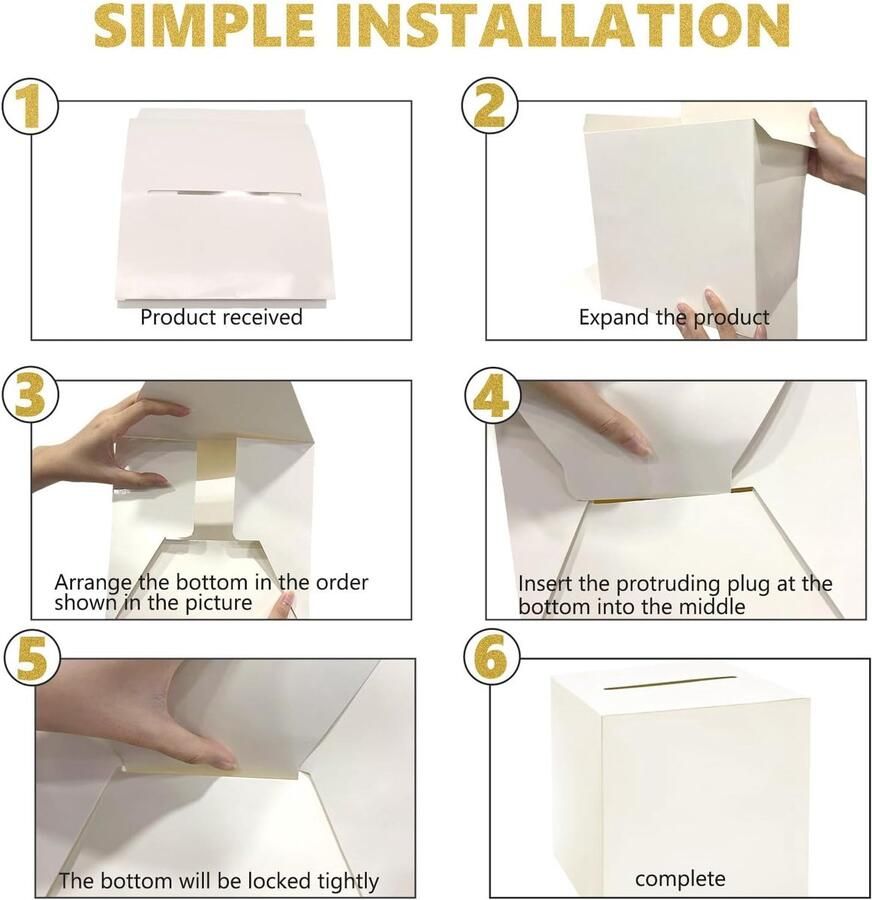 SIMPLE INSTALLATION

1

Product received

2

Expand the product

3

Arrange the bottom in the order shown in the picture

4

Insert the protruding plug at the bottom into the middle

5

The bottom will be locked tightly

6

complete