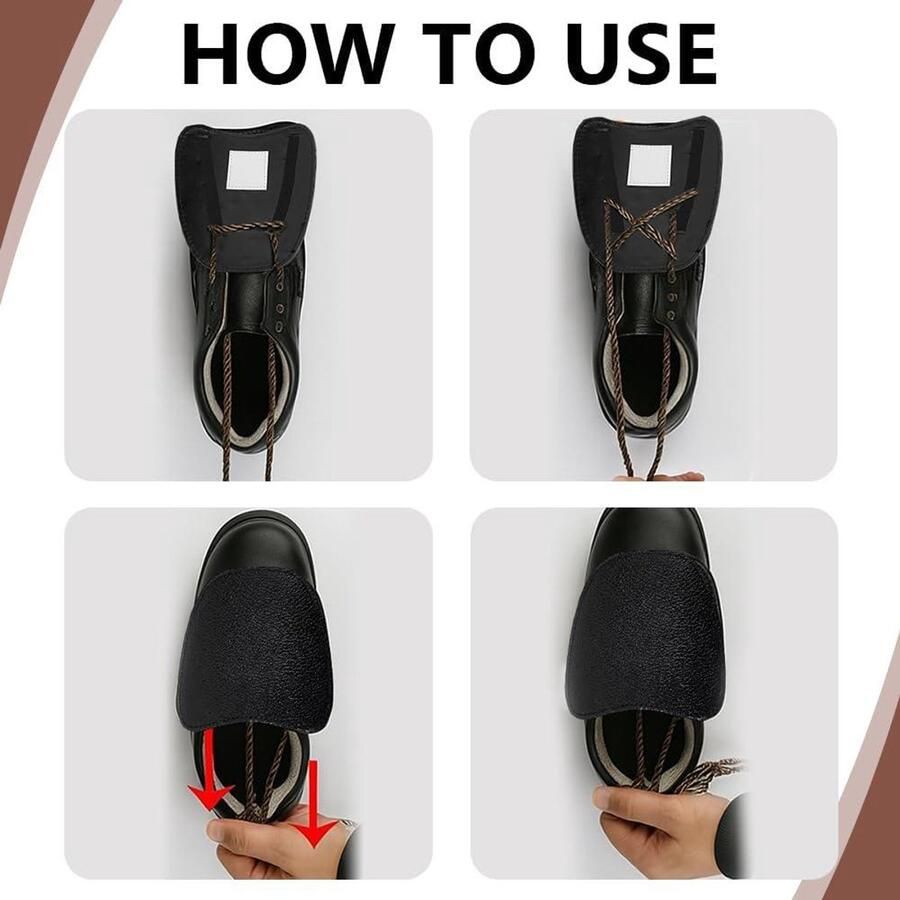 HOW TO USE