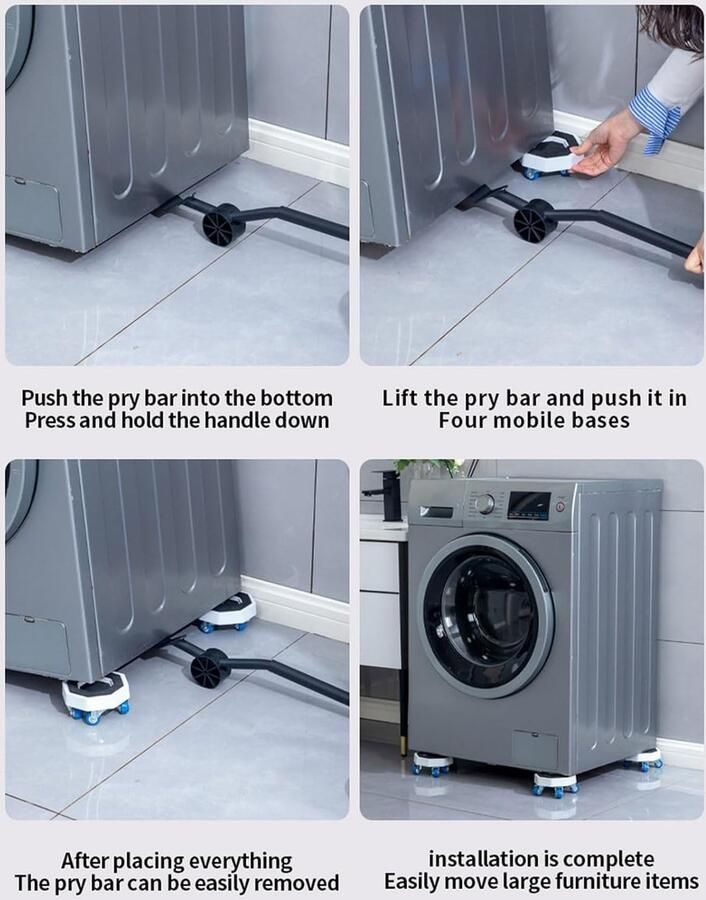 Push the pry bar into the bottom
Press and hold the handle down

Lift the pry bar and push it in
Four mobile bases

After placing everything
The pry bar can be easily removed

installation is complete
Easily move large furniture items