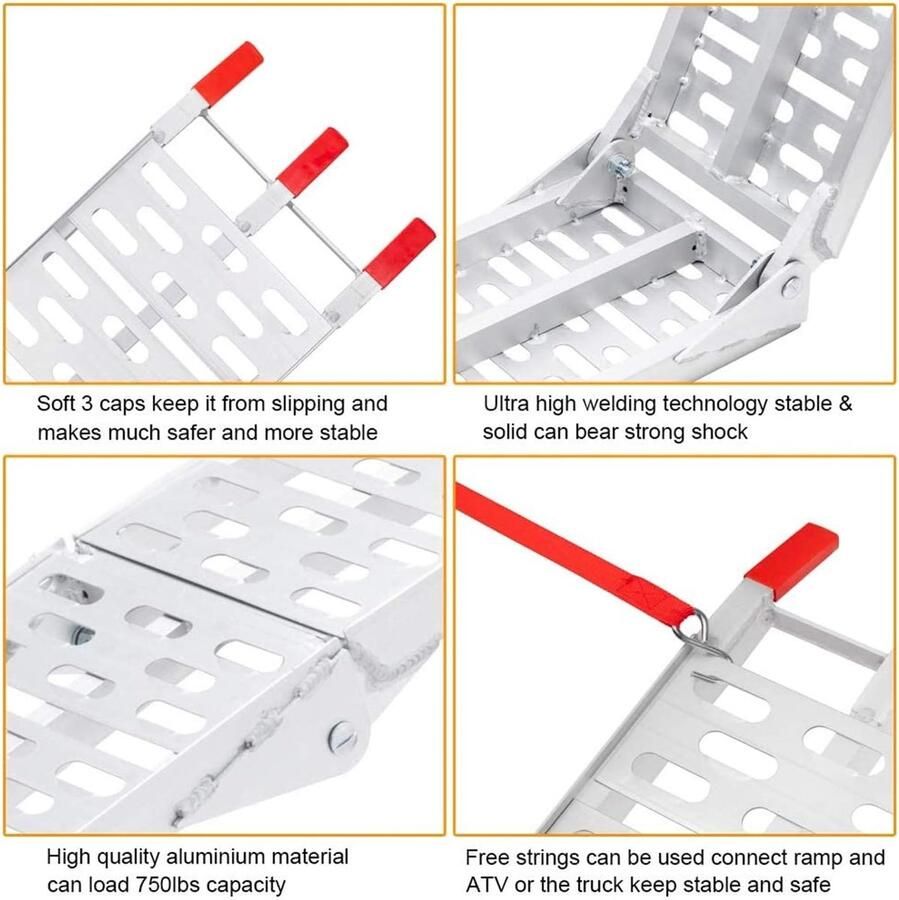 Soft 3 caps keep it from slipping and makes much safer and more stable

Ultra high welding technology stable & solid can bear strong shock

High quality aluminium material can load 750lbs capacity

Free strings can be used connect ramp and ATV or the truck keep stable and safe