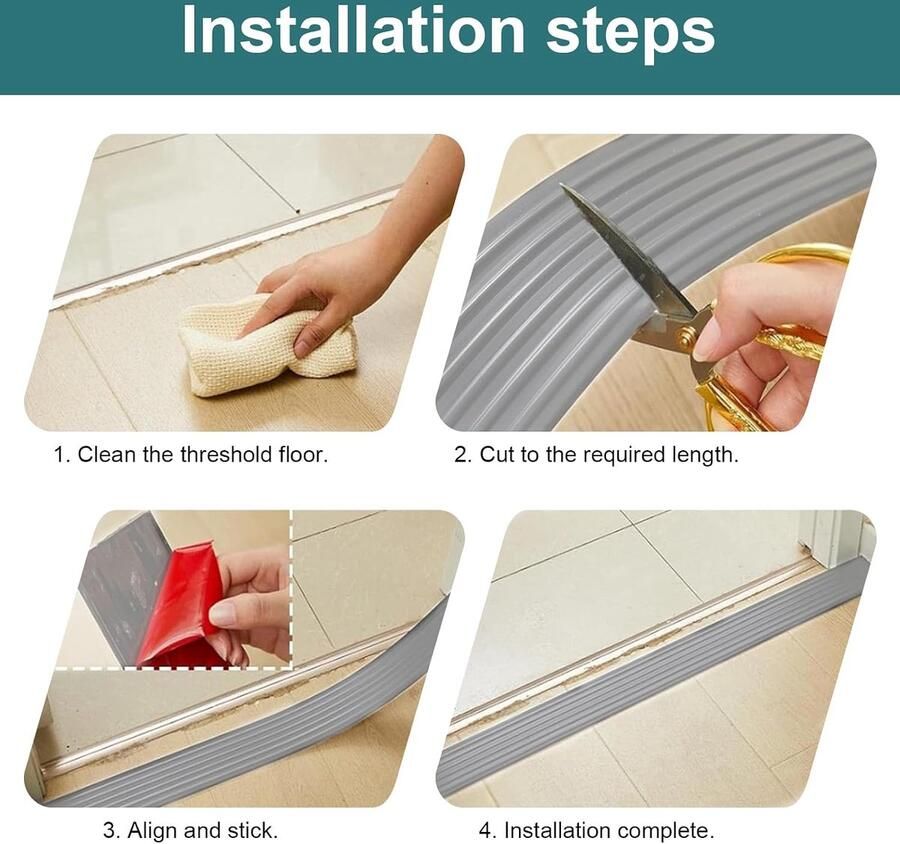 Installation steps

1. Clean the threshold floor.

2. Cut to the required length.

3. Align and stick.

4. Installation complete.