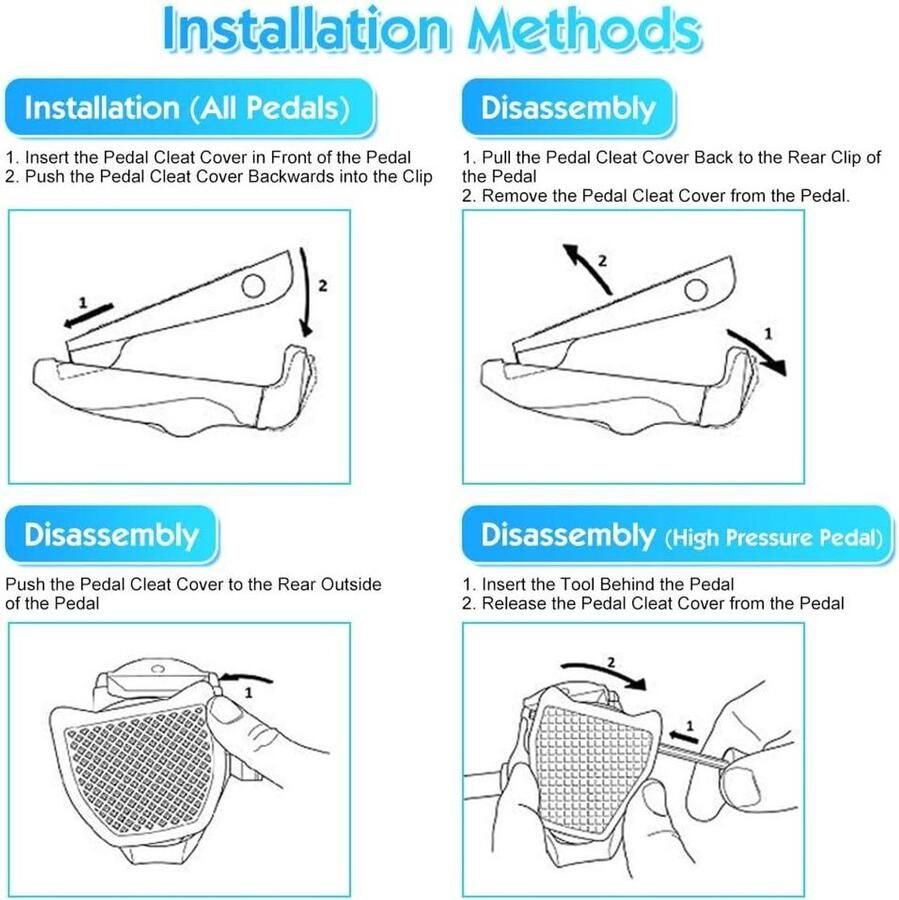 Installation Methods

Installation (All Pedals)

1. Insert the Pedal Cleat Cover in Front of the Pedal
2. Push the Pedal Cleat Cover Backwards into the Clip

1
2

Disassembly

1. Pull the Pedal Cleat Cover Back to the Rear Clip of the Pedal
2. Remove the Pedal Cleat Cover from the Pedal.

2
1

Disassembly

Push the Pedal Cleat Cover to the Rear Outside of the Pedal

1

Disassembly (High Pressure Pedal)

1. Insert the Tool Behind the Pedal
2. Release the Pedal Cleat Cover from the Pedal

2
1