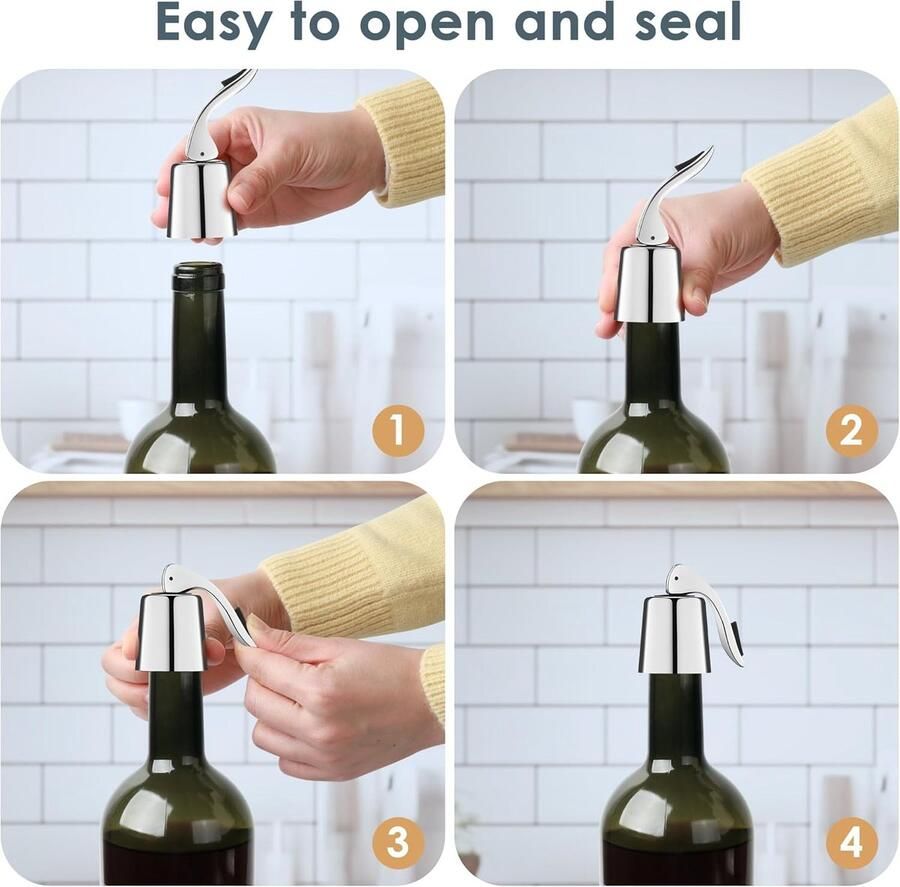 Easy to open and seal

1

2

3

4