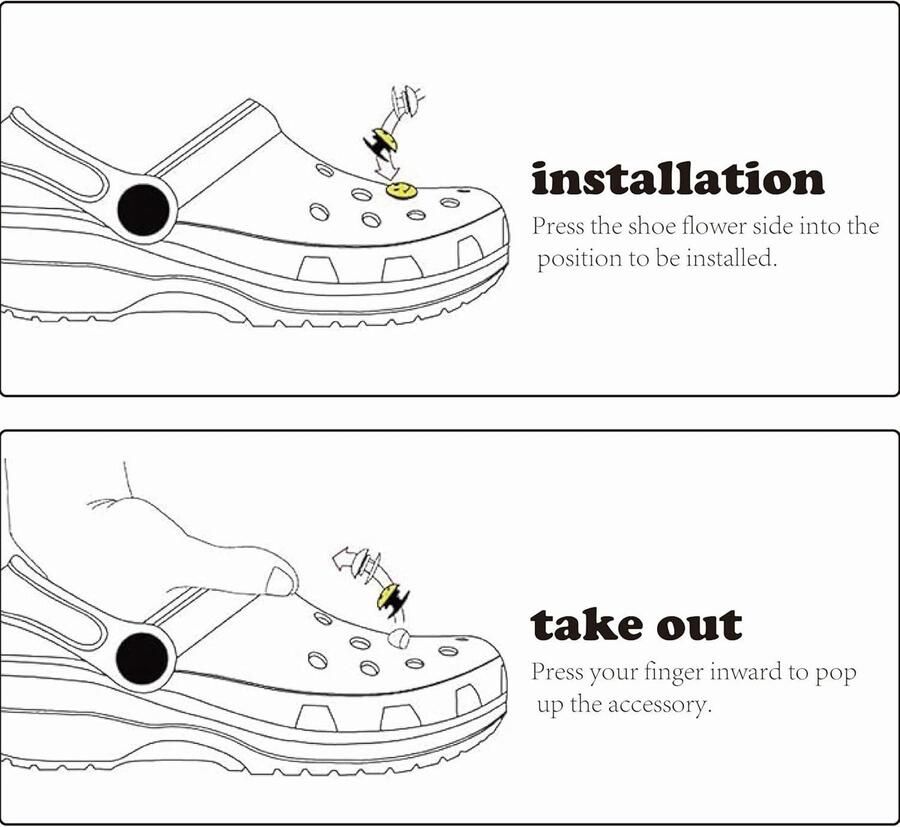 installation

Press the shoe flower side into the position to be installed.

take out

Press your finger inward to pop up the accessory.