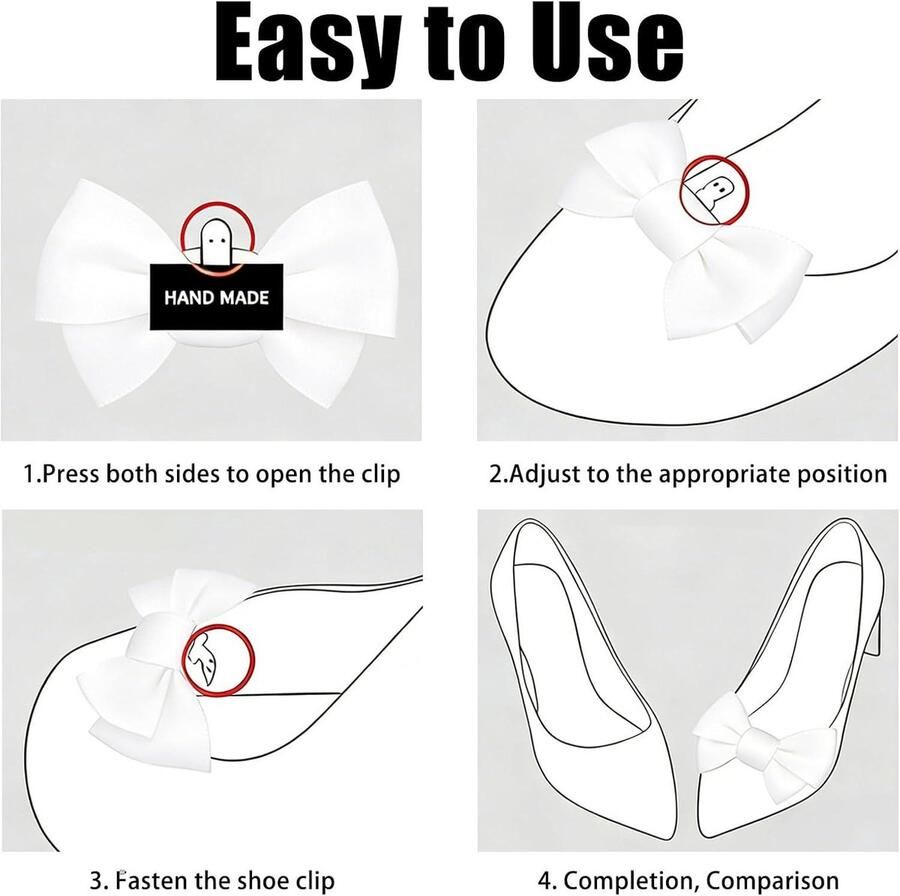 Easy to Use

HAND MADE

1.Press both sides to open the clip

2.Adjust to the appropriate position

3. Fasten the shoe clip

4. Completion, Comparison