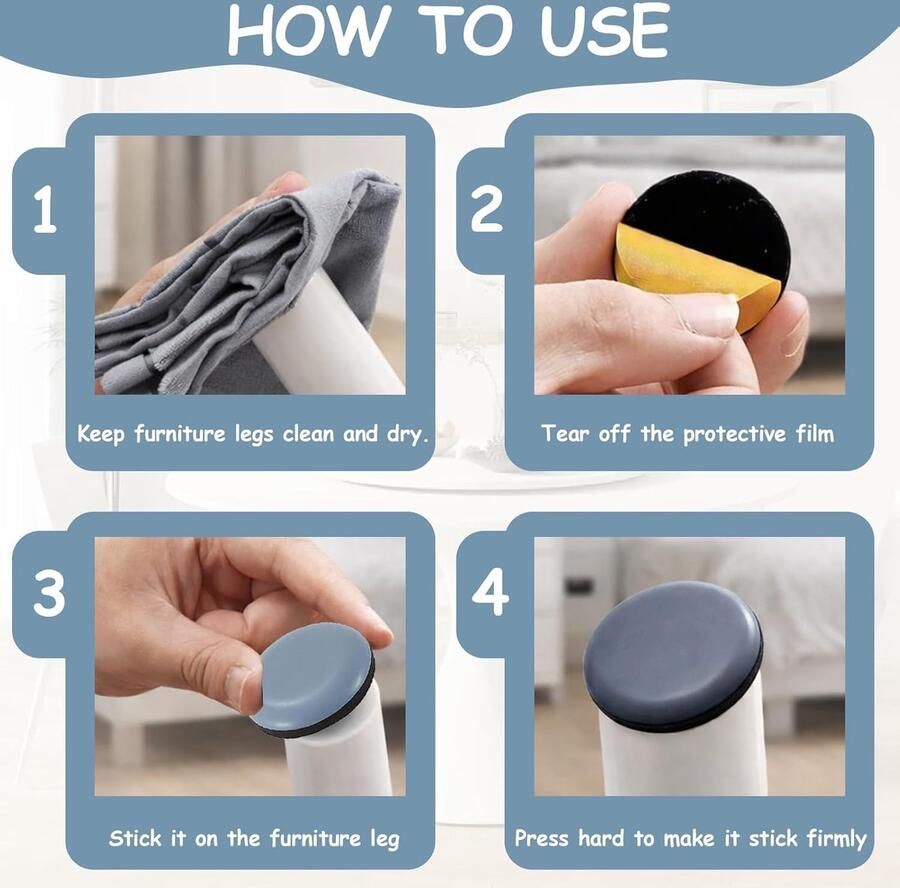 HOW TO USE

1

Keep furniture legs clean and dry.

2

Tear off the protective film

3

Stick it on the furniture leg

4

Press hard to make it stick firmly