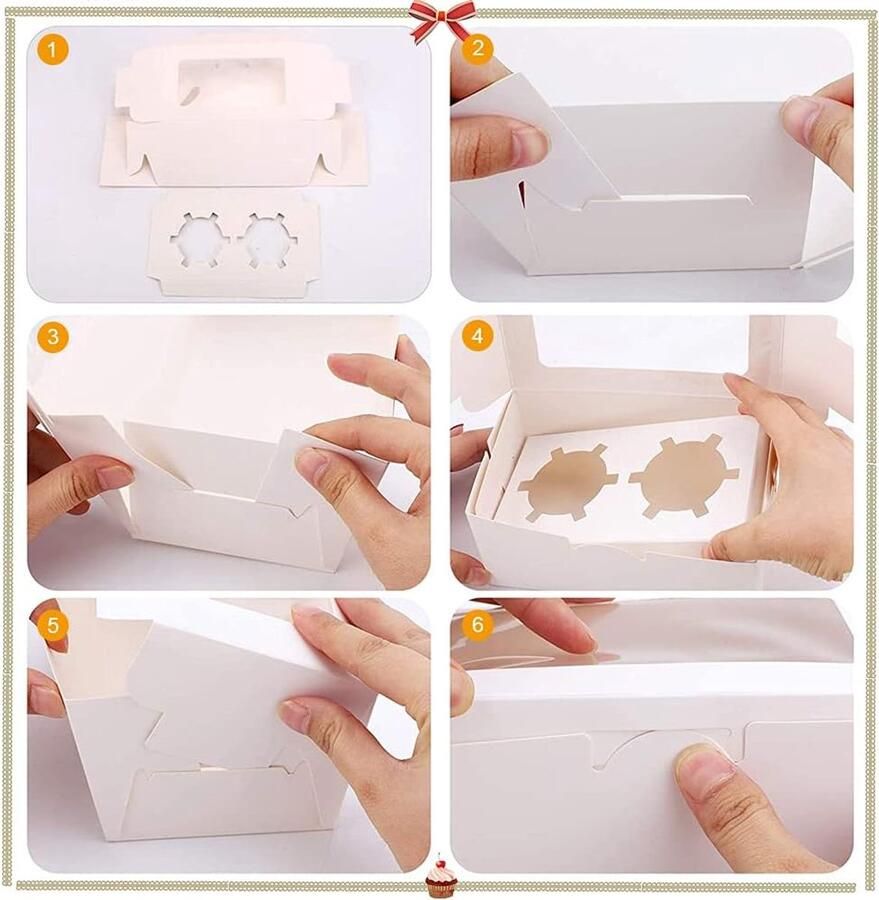 1
2
3
4
5
6