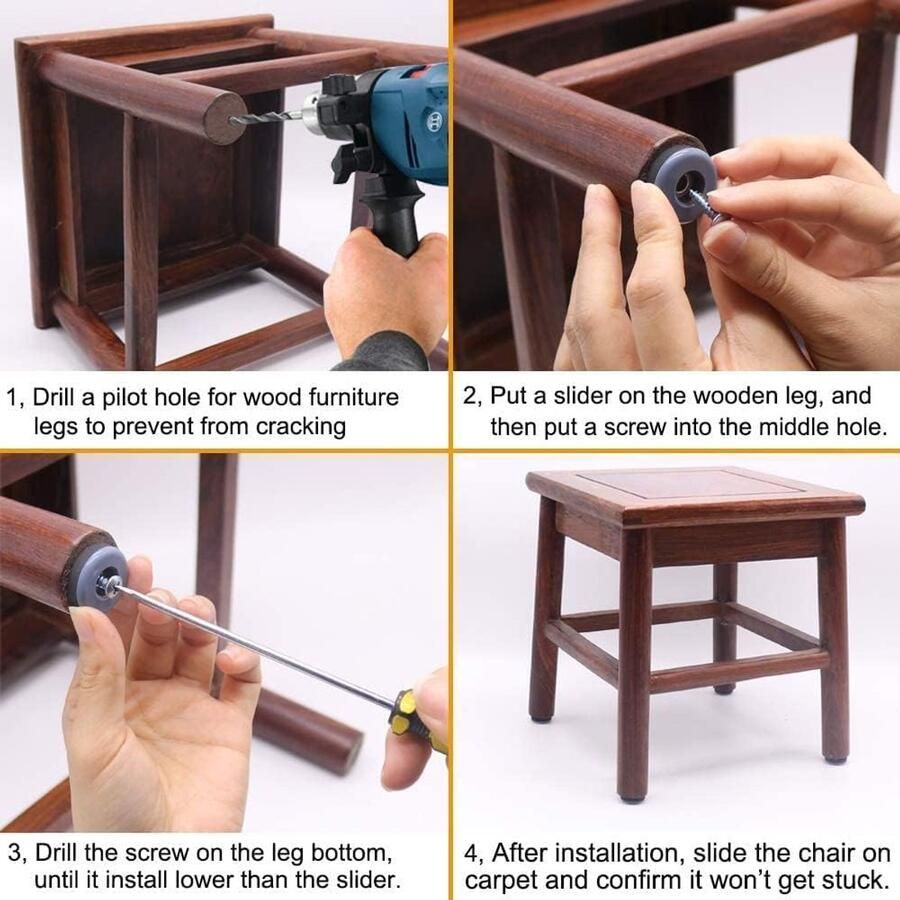 1, Drill a pilot hole for wood furniture legs to prevent from cracking

2, Put a slider on the wooden leg, and then put a screw into the middle hole.

3, Drill the screw on the leg bottom, until it install lower than the slider.

4, After installation, slide the chair on carpet and confirm it won't get stuck.