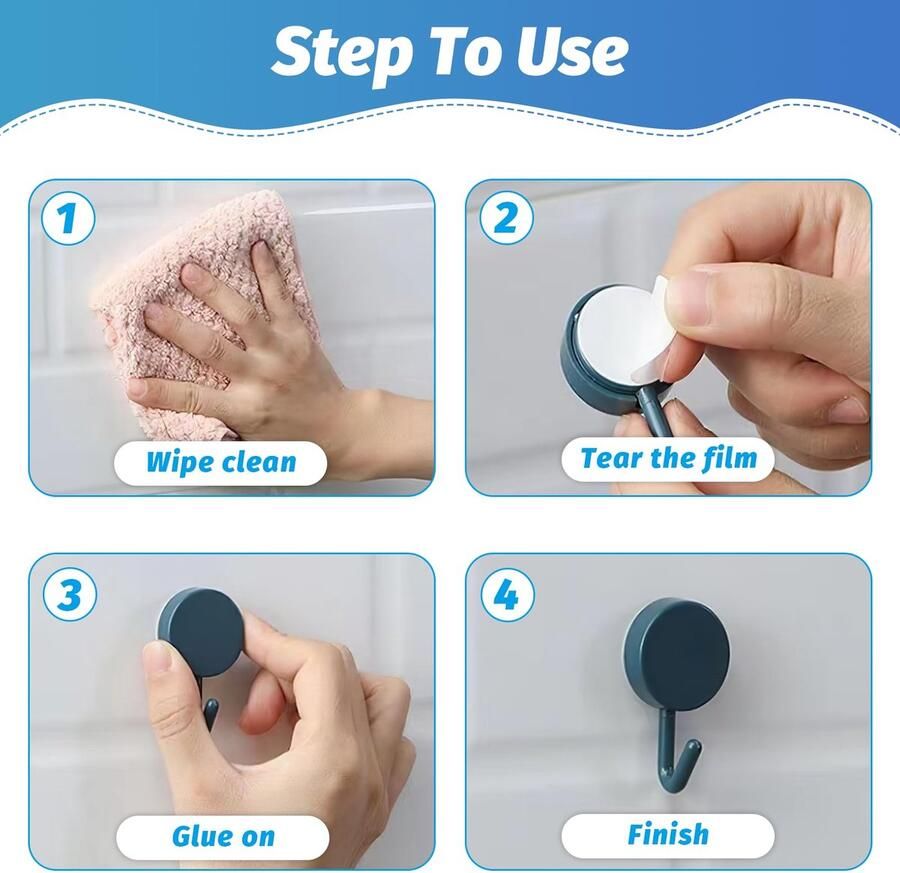 Step To Use

1
Wipe clean

2
Tear the film

3
Glue on

4
Finish