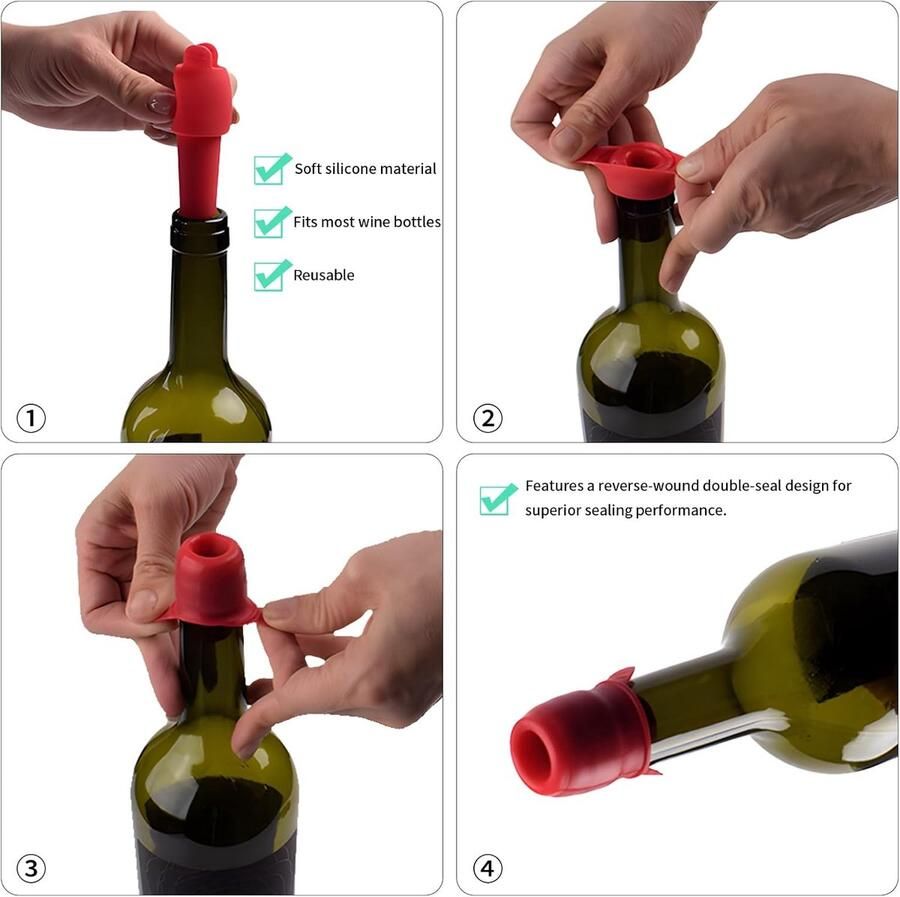 Soft silicone material

Fits most wine bottles

Reusable

①

②

③

Features a reverse-wound double-seal design for superior sealing performance.

④