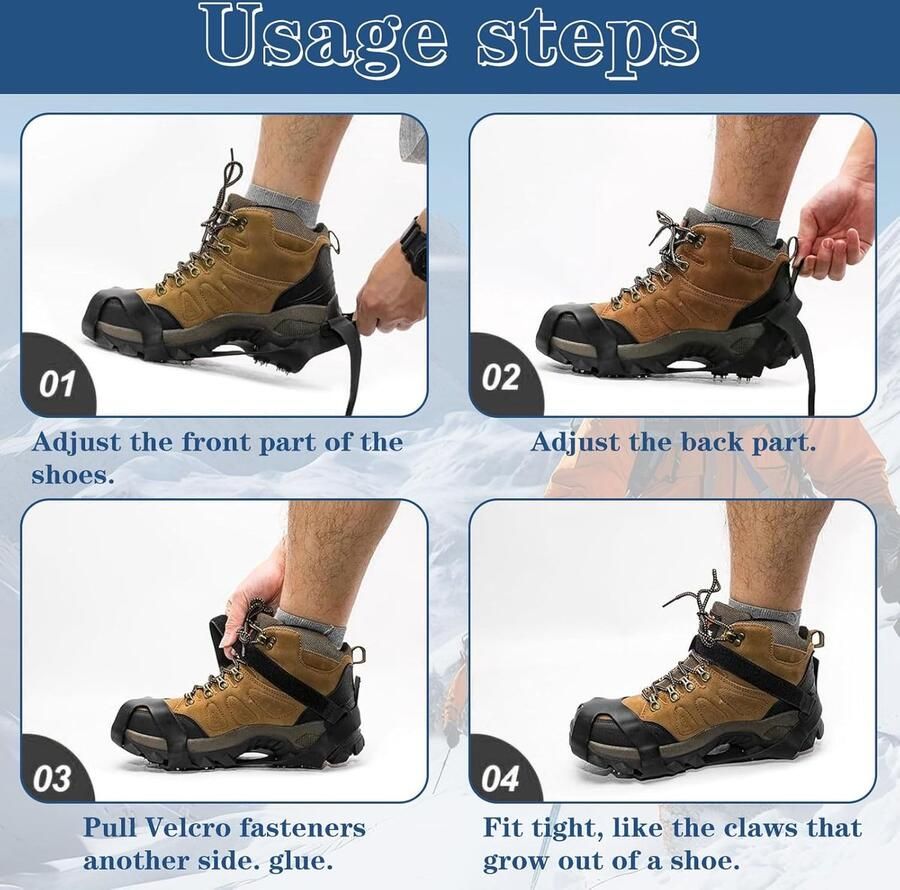 Usage steps

01

Adjust the front part of the shoes.

02

Adjust the back part.

03

Pull Velcro fasteners another side. glue.

04

Fit tight, like the claws that grow out of a shoe.