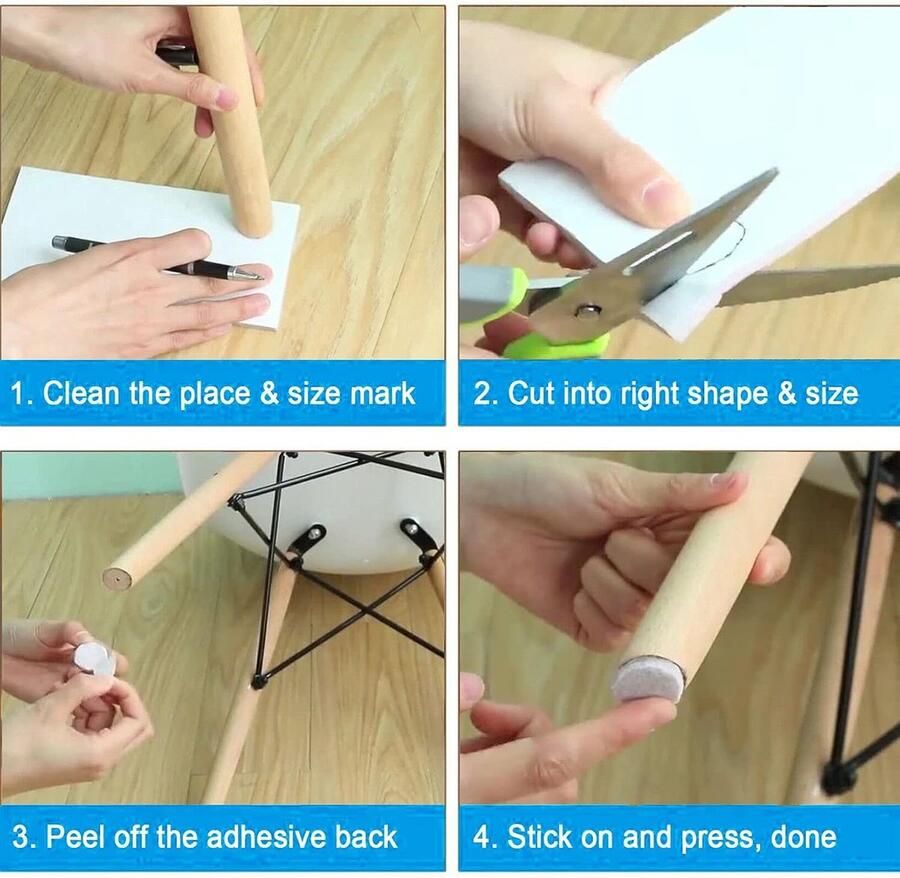 1. Clean the place & size mark

2. Cut into right shape & size

3. Peel off the adhesive back

4. Stick on and press, done