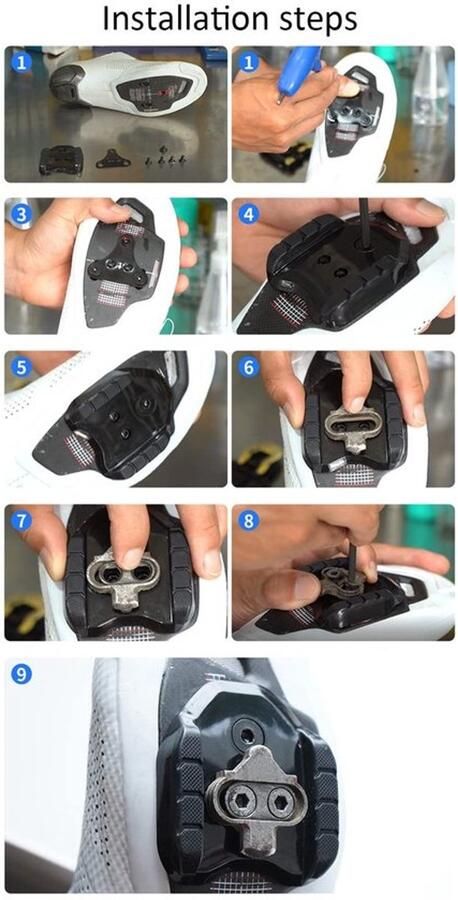 Installation steps

1

1

3

4

5

6

7

8

9